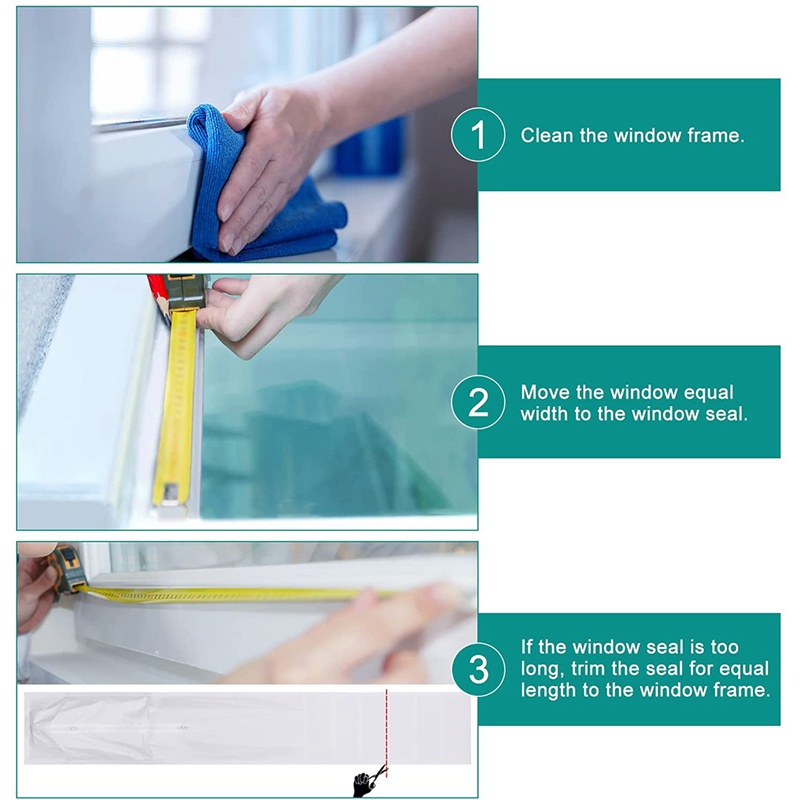 1 Clean the window frame.

2 Move the window equal width to the window seal.

3 If the window seal is too long, trim the seal for equal length to the window frame.