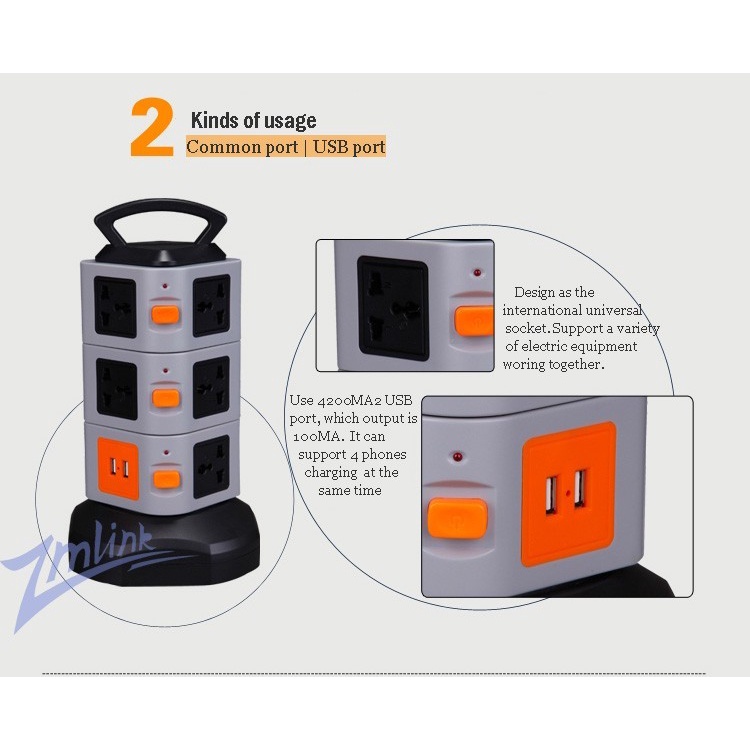 2 Kinds of usage
Common port | USB port

Design as the international universal socket.Support a variety of electric equipment woring together.

Use 4200MA2 USB port, which output is 100MA. It can support 4 phones charging at the same time

Zmlink