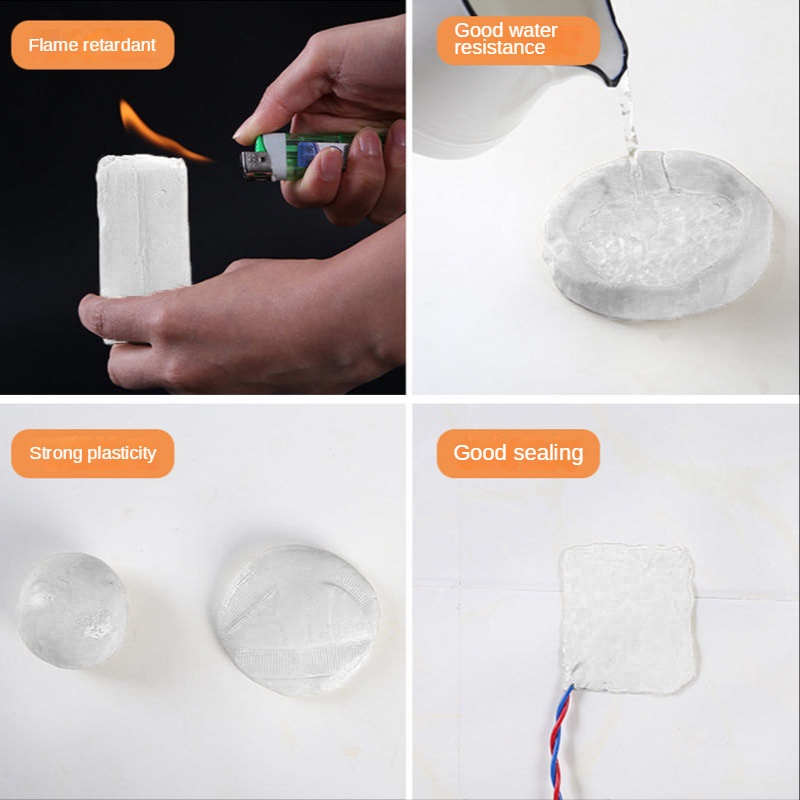 Flame retardant

Good water resistance

Strong plasticity

Good sealing