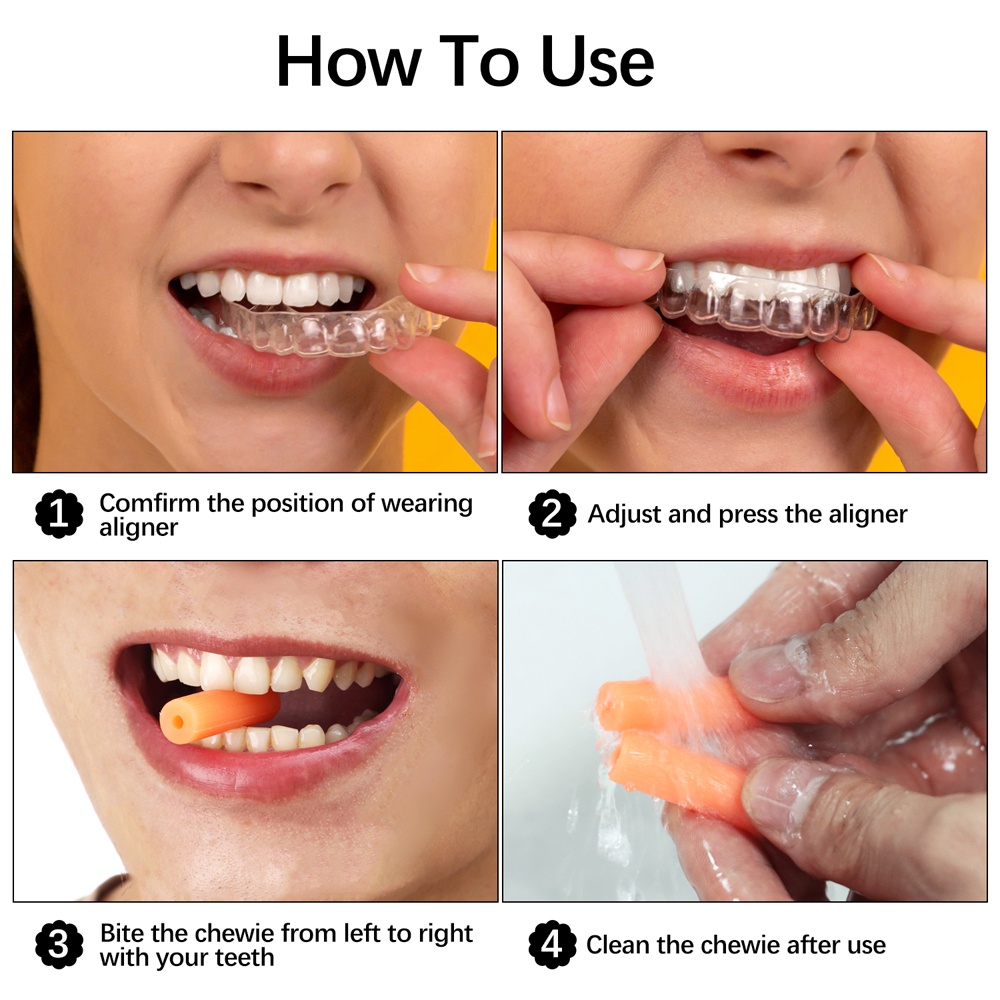 How To Use

1 Comfirm the position of wearing aligner

2 Adjust and press the aligner

3 Bite the chewie from left to right with your teeth

4 Clean the chewie after use