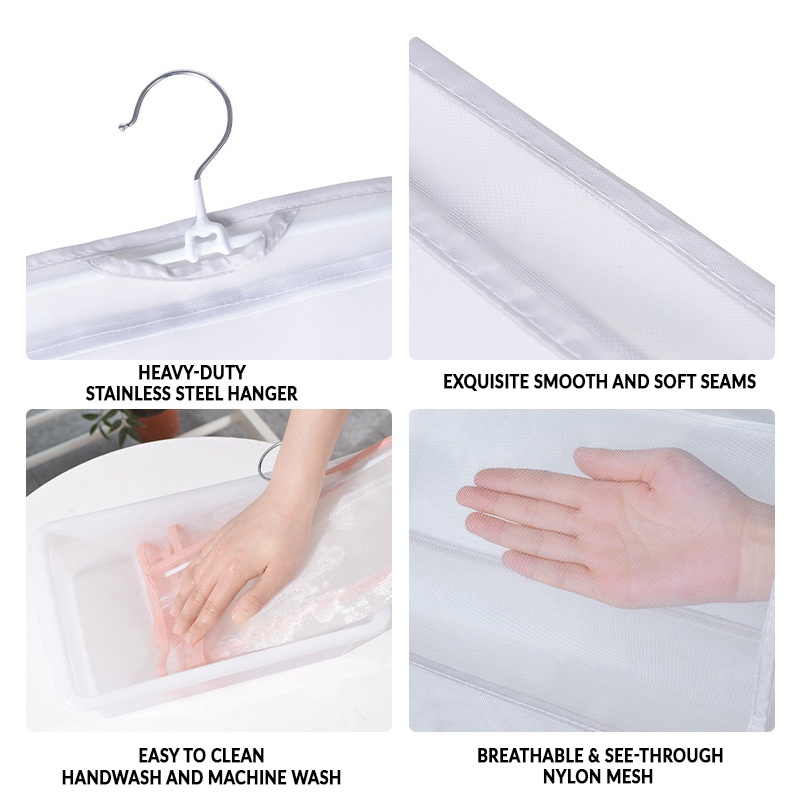 HEAVY-DUTY
STAINLESS STEEL HANGER

EXQUISITE SMOOTH AND SOFT SEAMS

EASY TO CLEAN
HANDWASH AND MACHINE WASH

BREATHABLE & SEE-THROUGH
NYLON MESH