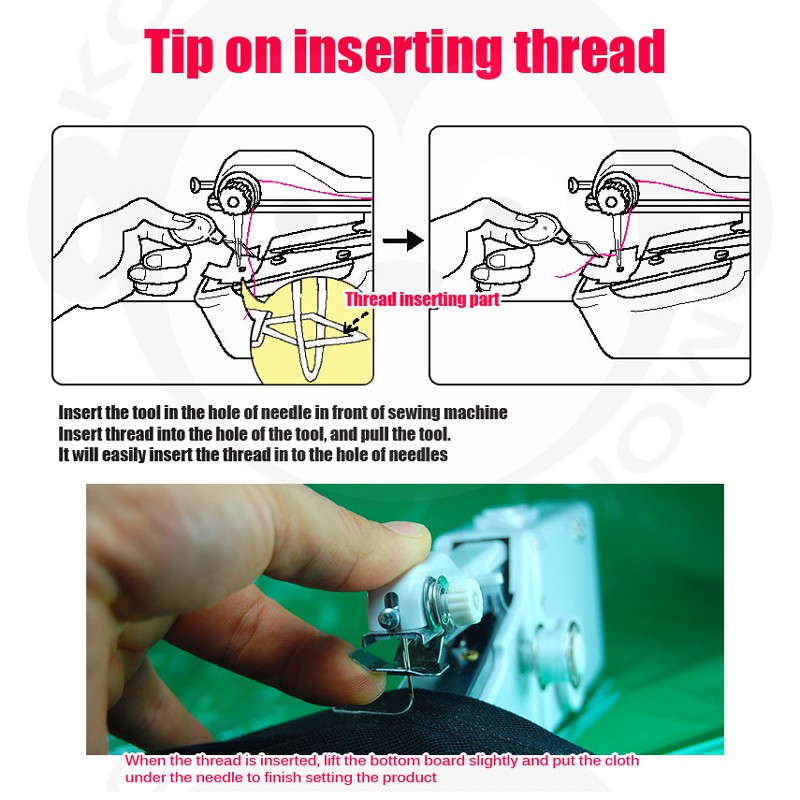 Tip on inserting thread

Thread inserting part

Insert the tool in the hole of needle in front of sewing machine
Insert thread into the hole of the tool, and pull the tool.
It will easily insert the thread in to the hole of needles

When the thread is inserted, lift the bottom board slightly and put the cloth under the needle to finish setting the product