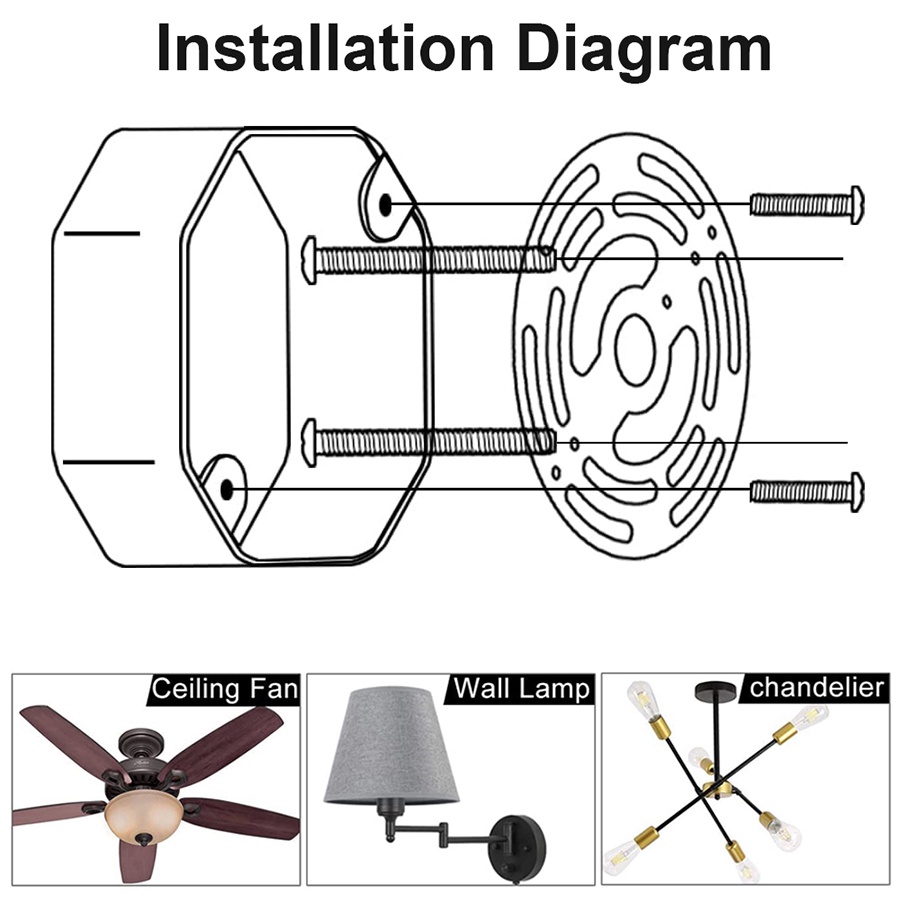 Installation Diagram

Ceiling Fan

Wall Lamp

chandelier