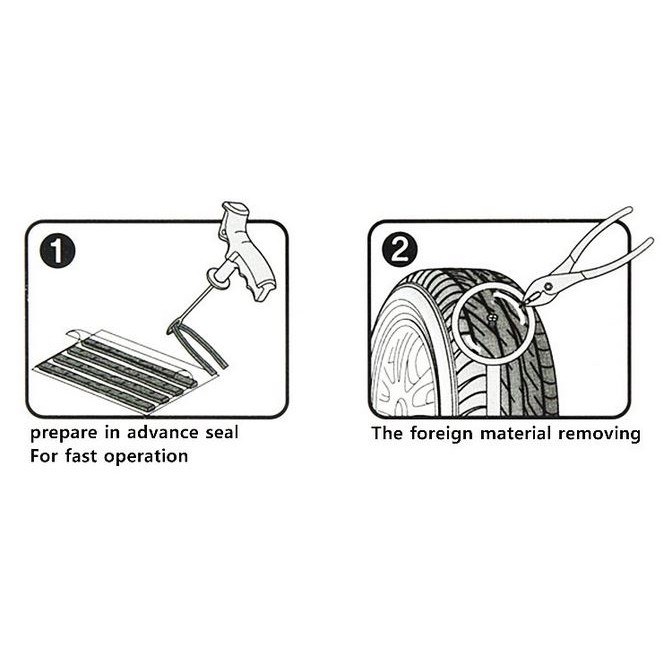 1

prepare in advance seal
For fast operation

2

The foreign material removing