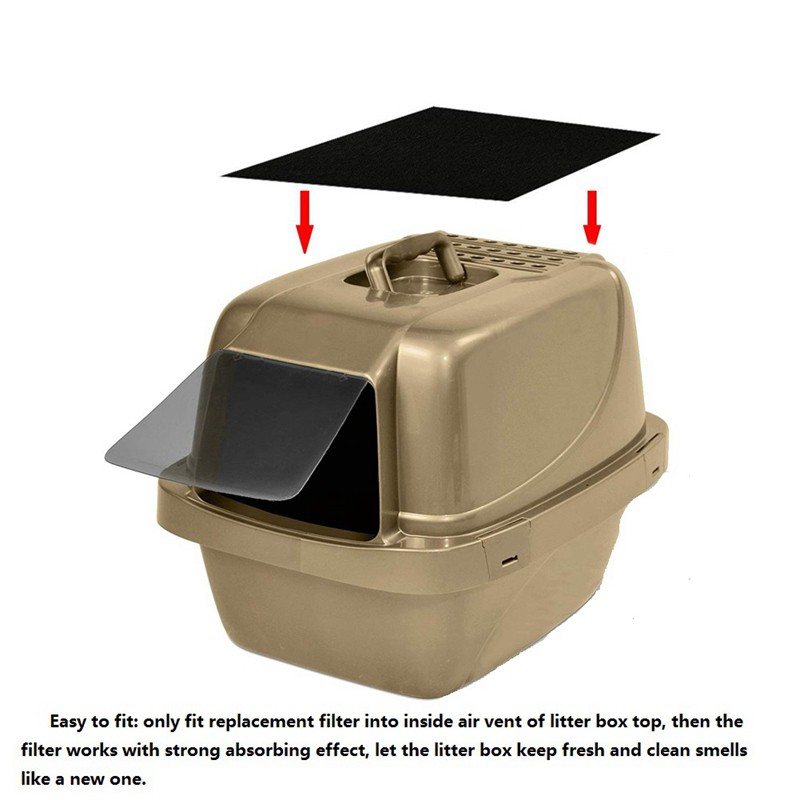 Easy to fit: only fit replacement filter into inside air vent of litter box top, then the filter works with strong absorbing effect, let the litter box keep fresh and clean smells like a new one.