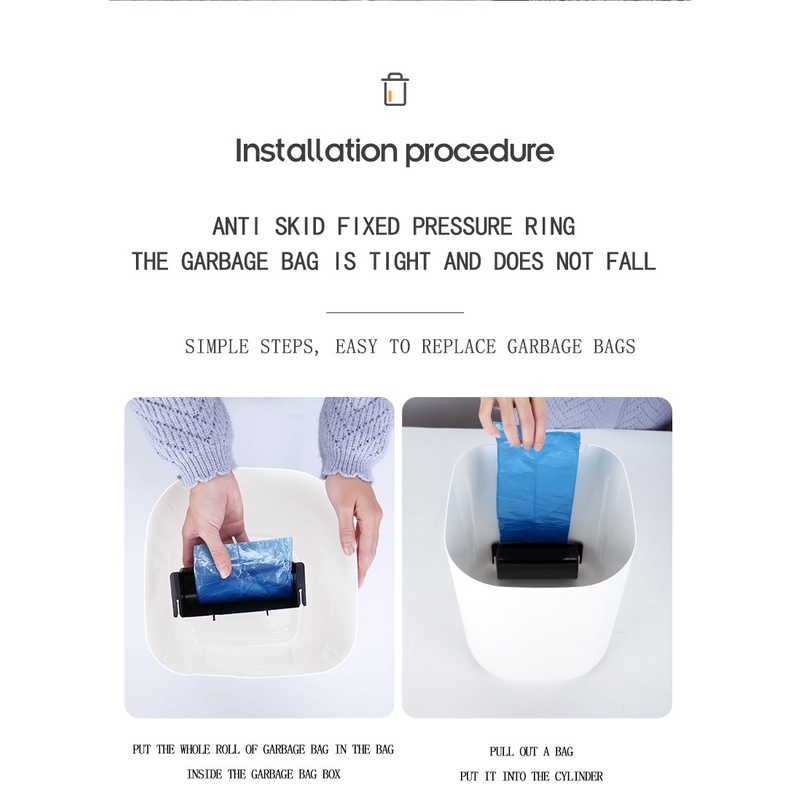 Installation procedure

ANTI SKID FIXED PRESSURE RING
THE GARBAGE BAG IS TIGHT AND DOES NOT FALL

SIMPLE STEPS, EASY TO REPLACE GARBAGE BAGS

PUT THE WHOLE ROLL OF GARBAGE BAG IN THE BAG
INSIDE THE GARBAGE BAG BOX

PULL OUT A BAG
PUT IT INTO THE CYLINDER