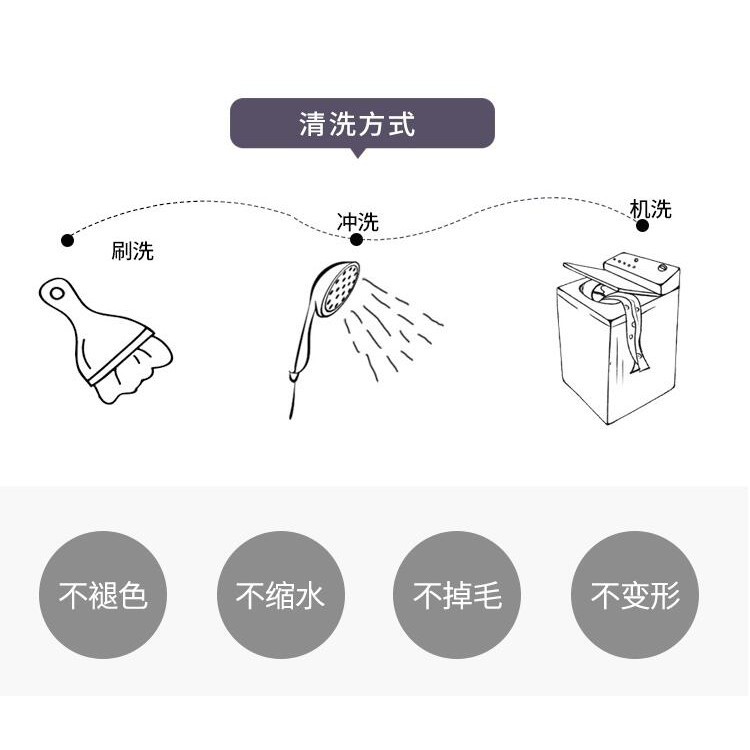 清洗方式

刷洗

冲洗

机洗

不褪色

不缩水

不掉毛

不变形