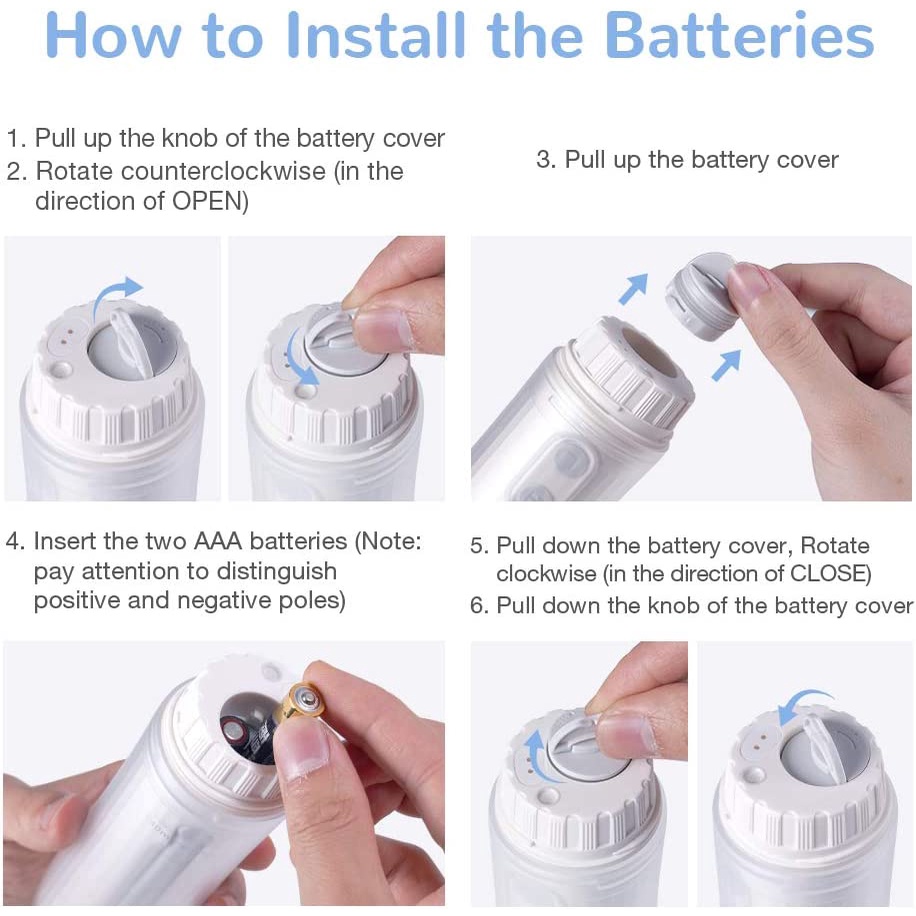 How to Install the Batteries

1. Pull up the knob of the battery cover
2. Rotate counterclockwise (in the direction of OPEN)

3. Pull up the battery cover

4. Insert the two AAA batteries (Note: pay attention to distinguish positive and negative poles)

5. Pull down the battery cover, Rotate clockwise (in the direction of CLOSE)
6. Pull down the knob of the battery cover