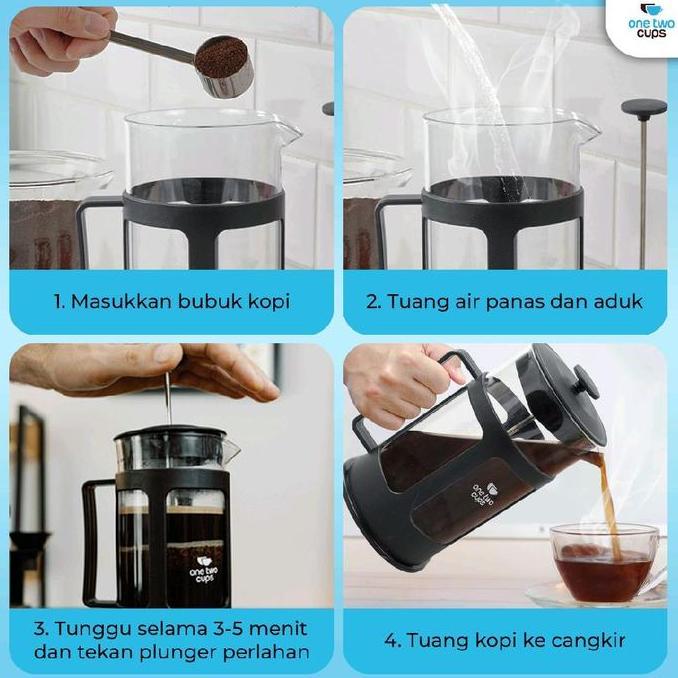 one two cups

1. Masukkan bubuk kopi

2. Tuang air panas dan aduk

one two cups

3. Tunggu selama 3-5 menit dan tekan plunger perlahan

one two cups

4. Tuang kopi ke cangkir