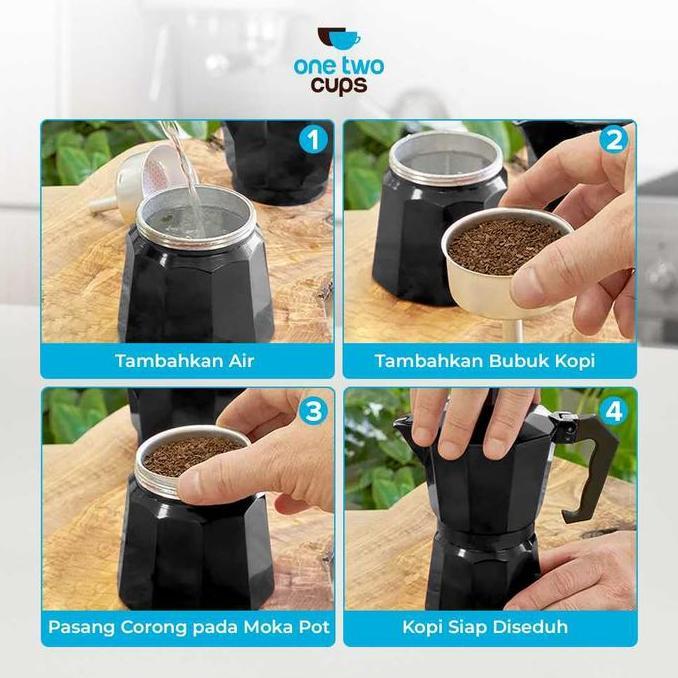 one two cups

1
Tambahkan Air

2
Tambahkan Bubuk Kopi

3
Pasang Corong pada Moka Pot

4
Kopi Siap Diseduh