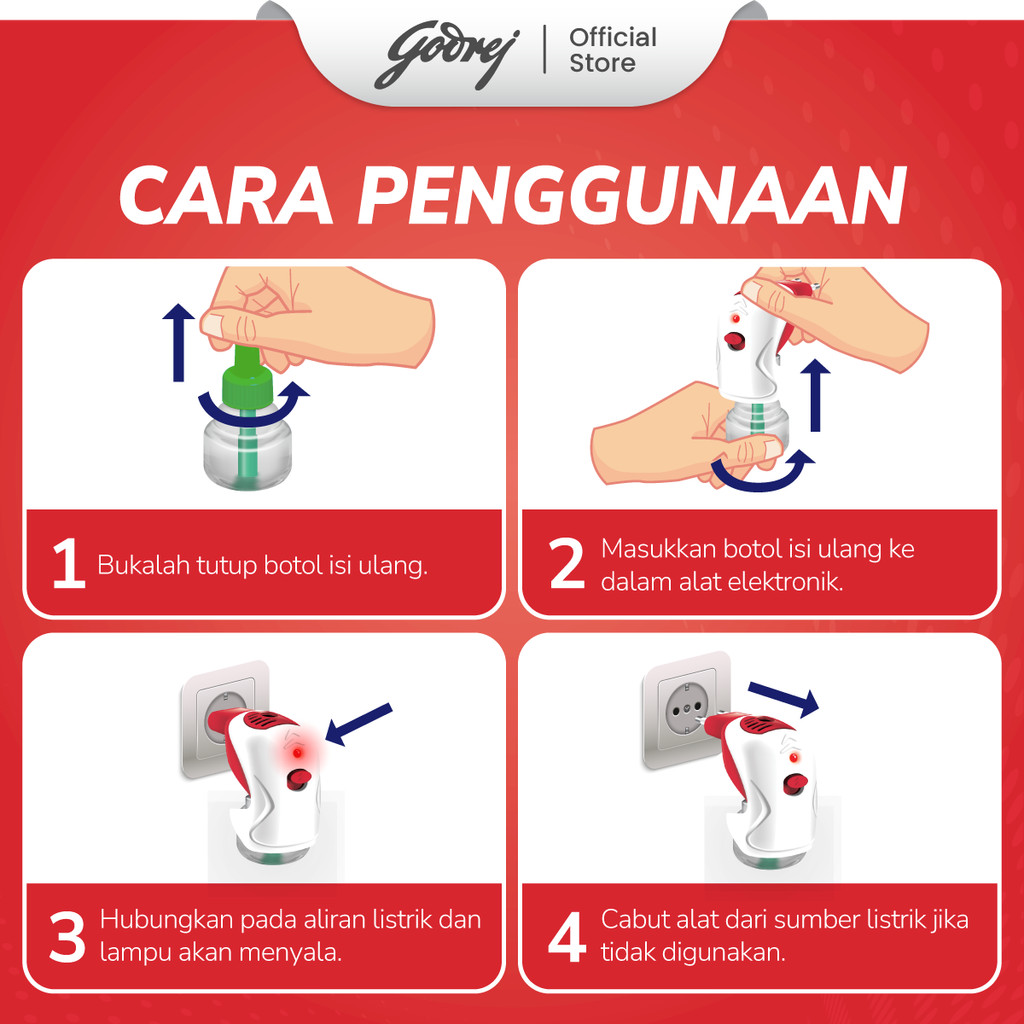 Godrej | Official Store

CARA PENGGUNAAN

1 Bukalah tutup botol isi ulang.

2 Masukkan botol isi ulang ke dalam alat elektronik.

3 Hubungkan pada aliran listrik dan lampu akan menyala.

4 Cabut alat dari sumber listrik jika tidak digunakan.