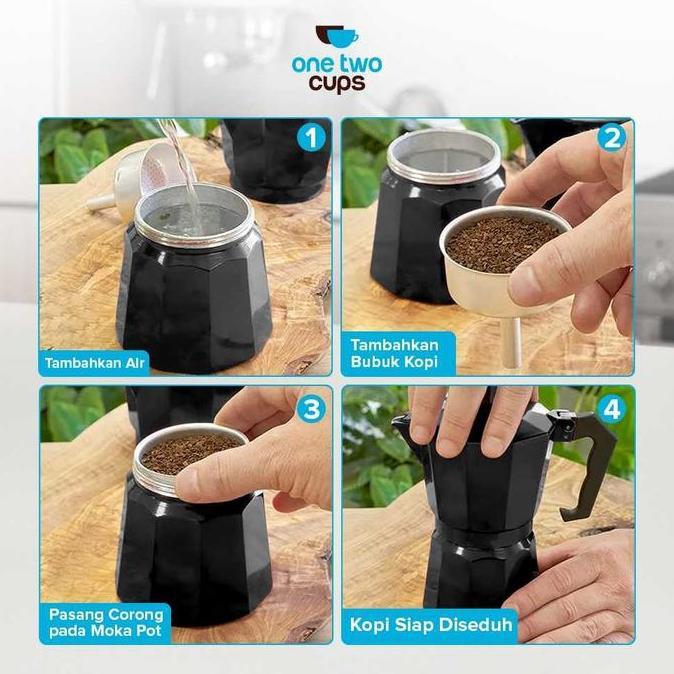 one two cups

1
Tambahkan Air

2
Tambahkan Bubuk Kopi

3
Pasang Corong pada Moka Pot

4
Kopi Siap Diseduh