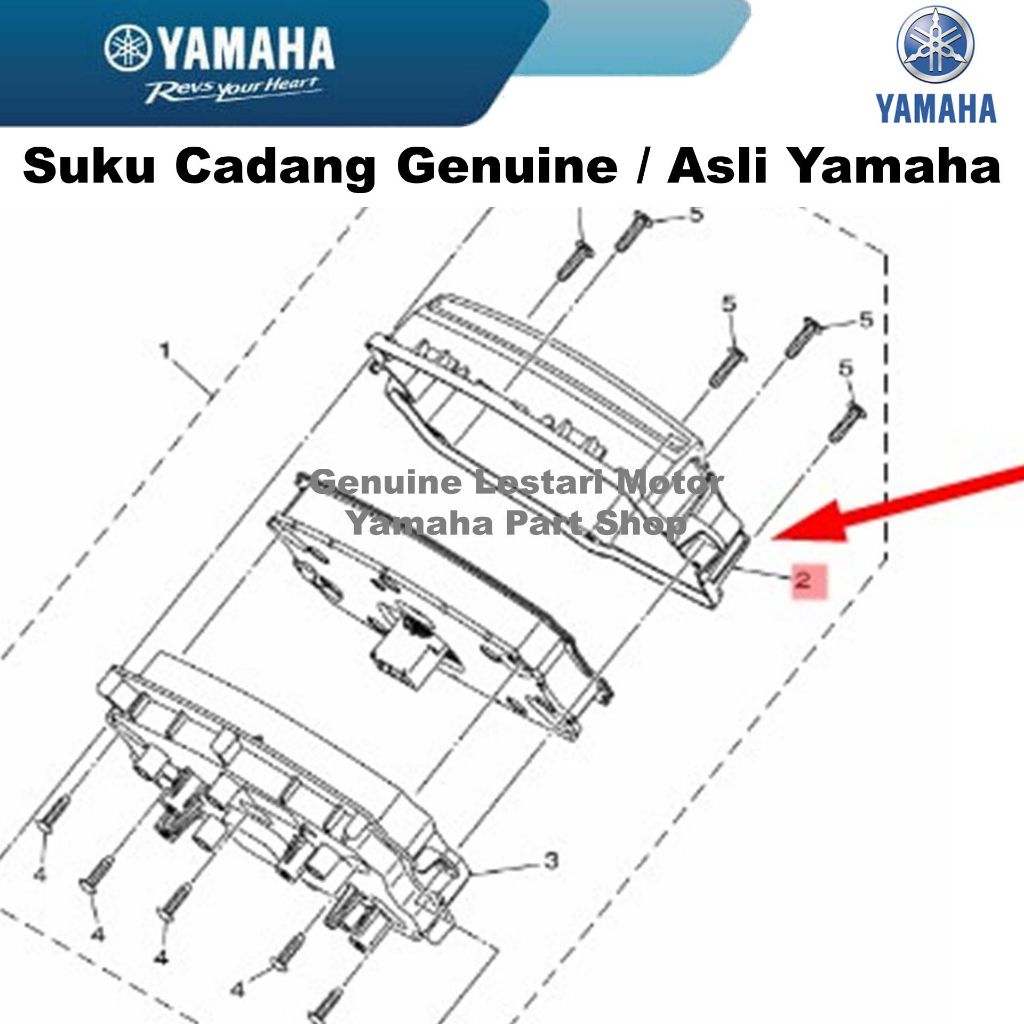 YAMAHA
Revs your Heart

YAMAHA

Suku Cadang Genuine / Asli Yamaha

5
5
5
5
1
Genuine Lestari Motor
Yamaha Part Shop
2
3
4
4
4
4