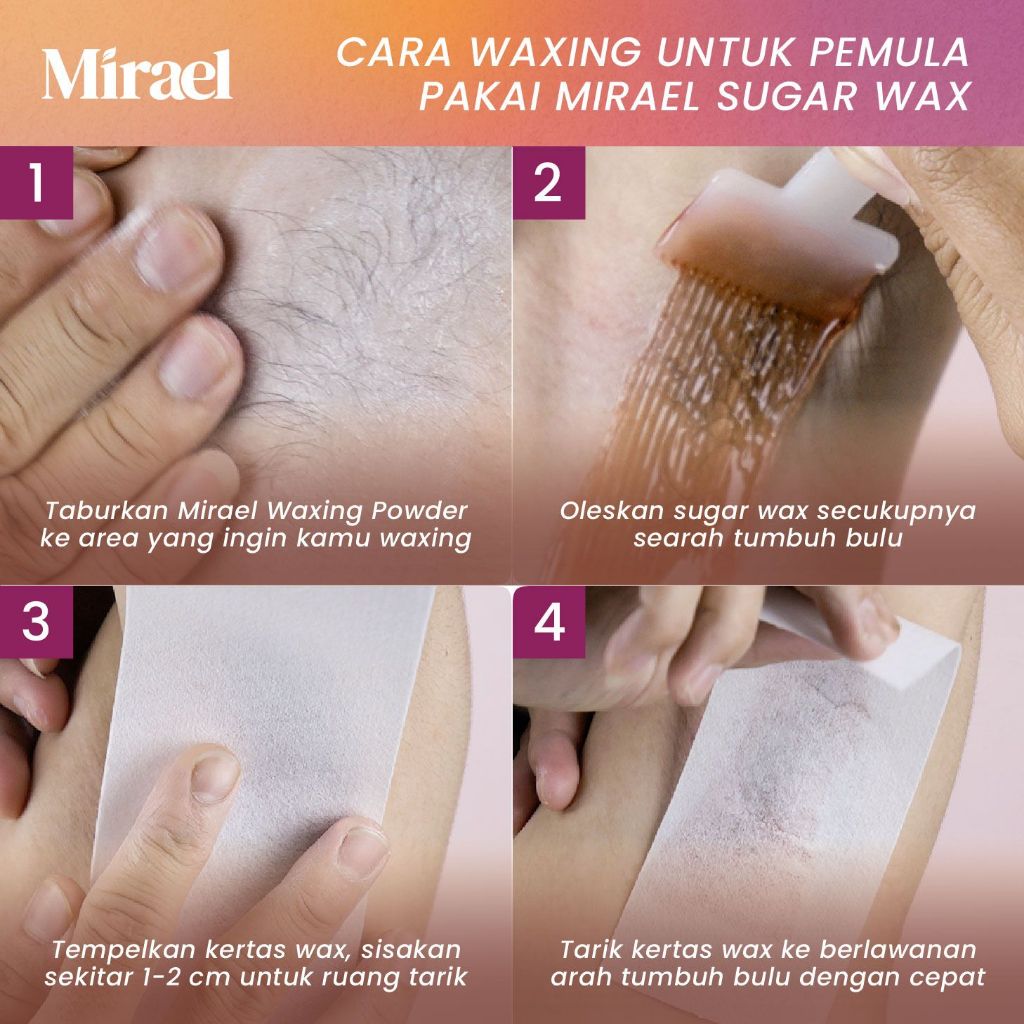 Mirael

CARA WAXING UNTUK PEMULA PAKAI MIRAEL SUGAR WAX

1

Taburkan Mirael Waxing Powder ke area yang ingin kamu waxing

2

Oleskan sugar wax secukupnya searah tumbuh bulu

3

Tempelkan kertas wax, sisakan sekitar 1-2 cm untuk ruang tarik

4

Tarik kertas wax ke berlawanan arah tumbuh bulu dengan cepat