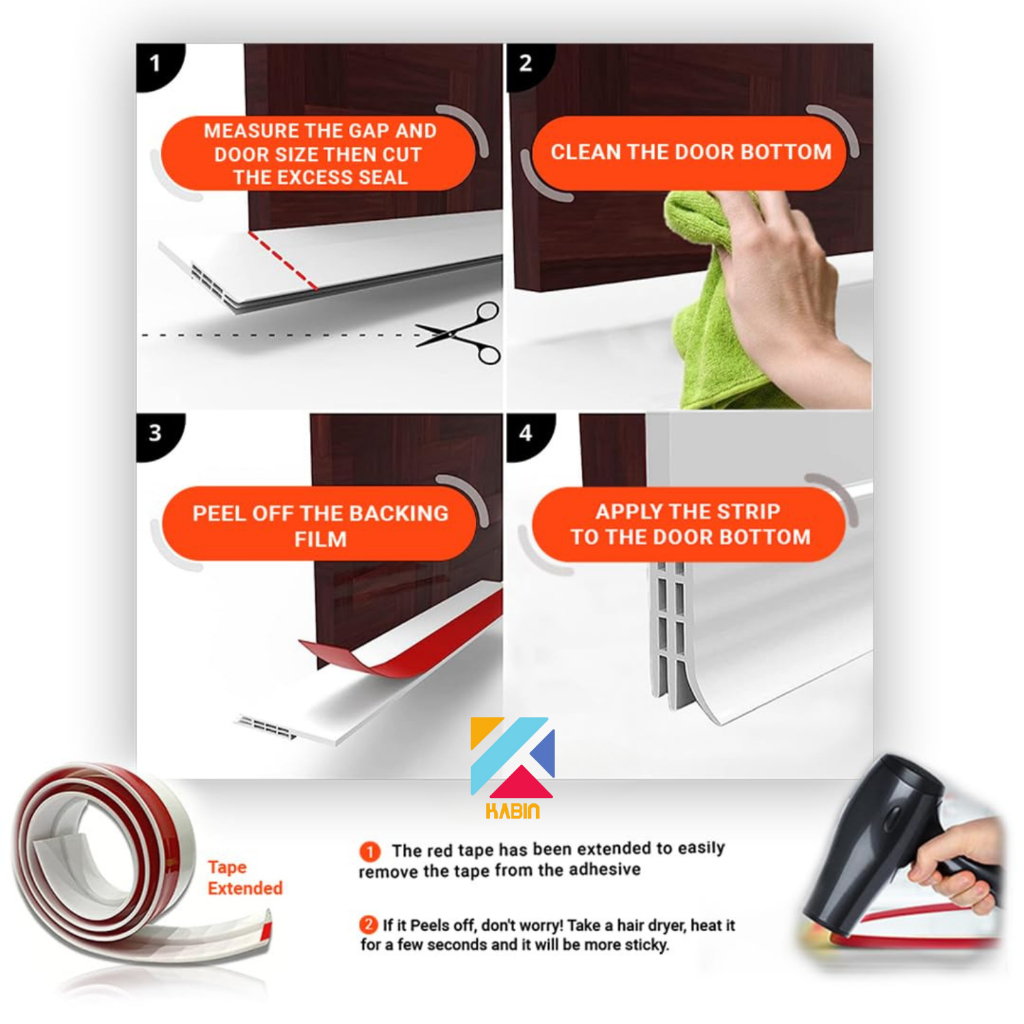 1

MEASURE THE GAP AND DOOR SIZE THEN CUT THE EXCESS SEAL

2

CLEAN THE DOOR BOTTOM

3

PEEL OFF THE BACKING FILM

4

APPLY THE STRIP TO THE DOOR BOTTOM

KABIN

Tape Extended

1 The red tape has been extended to easily remove the tape from the adhesive

2 If it Peels off, don't worry! Take a hair dryer, heat it for a few seconds and it will be more sticky.