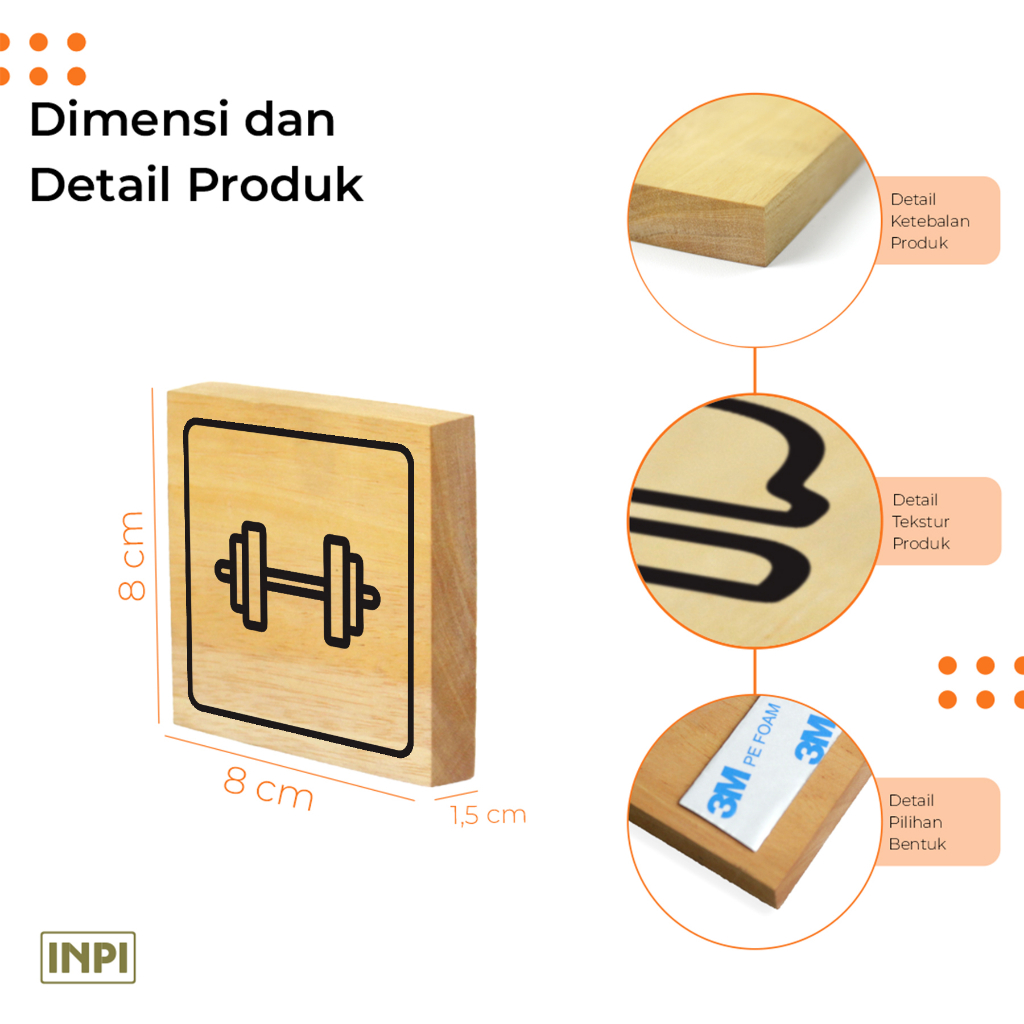 Dimensi dan Detail Produk

8 cm

8 cm

1,5 cm

Detail Ketebalan Produk

Detail Tekstur Produk

3M PE FOAM 3M

Detail Pilihan Bentuk

INPI