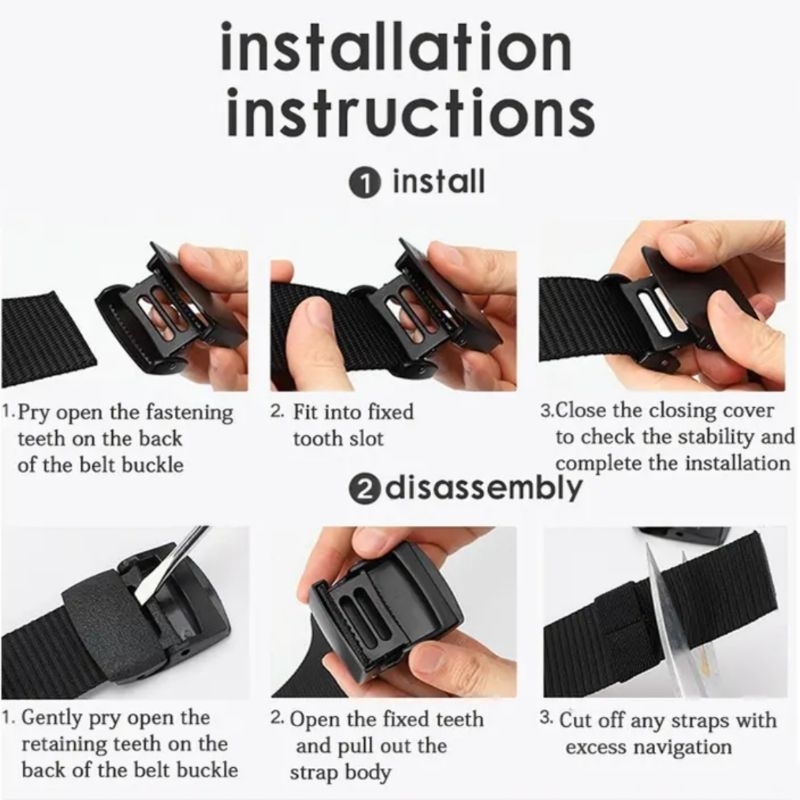 installation instructions

1 install

1.Pry open the fastening teeth on the back of the belt buckle

2. Fit into fixed tooth slot

3.Close the closing cover to check the stability and complete the installation

2 disassembly

1. Gently pry open the retaining teeth on the back of the belt buckle

2. Open the fixed teeth and pull out the strap body

3. Cut off any straps with excess navigation