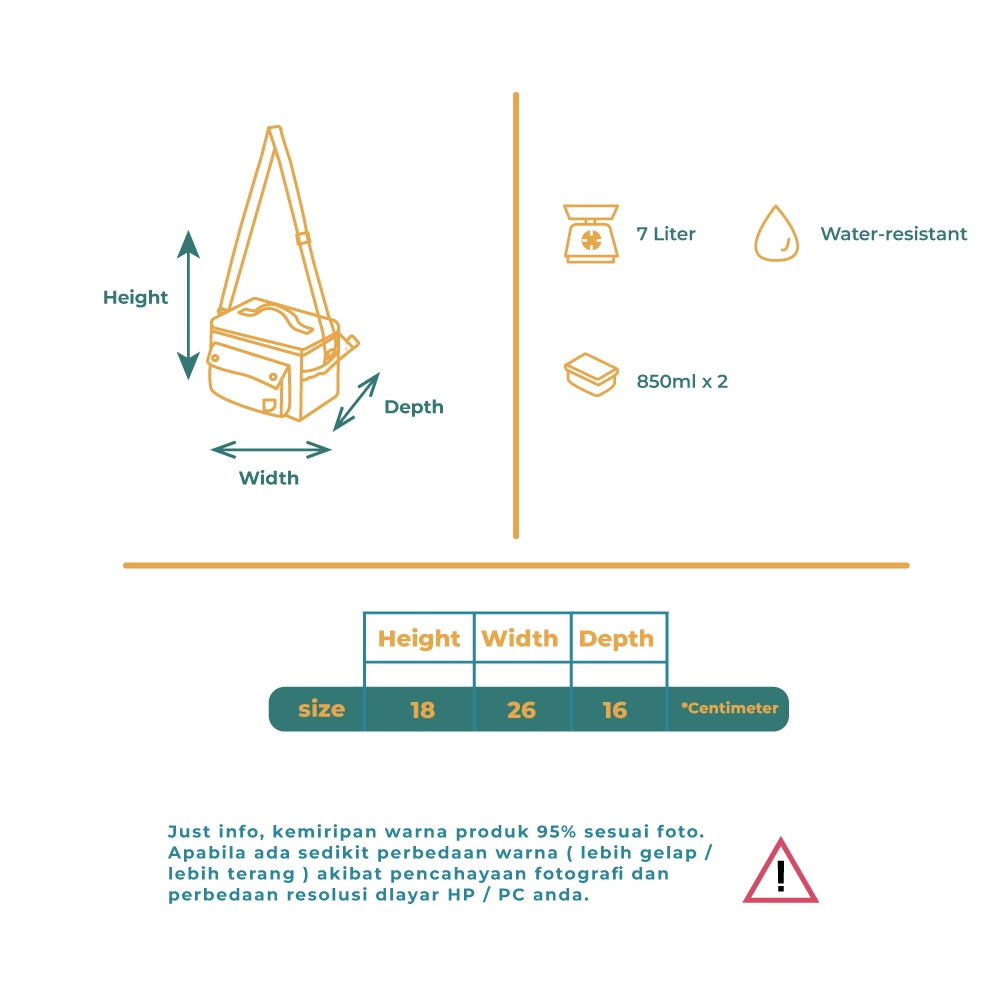 Height

Depth

Width

7 Liter

Water-resistant

850ml x 2

| | Height | Width | Depth | |
|---|---|---|---|---|
| size | 18 | 26 | 16 | *Centimeter |

Just info, kemiripan warna produk 95% sesuai foto. Apabila ada sedikit perbedaan warna ( lebih gelap / lebih terang ) akibat pencahayaan fotografi dan perbedaan resolusi dlayar HP / PC anda.

!