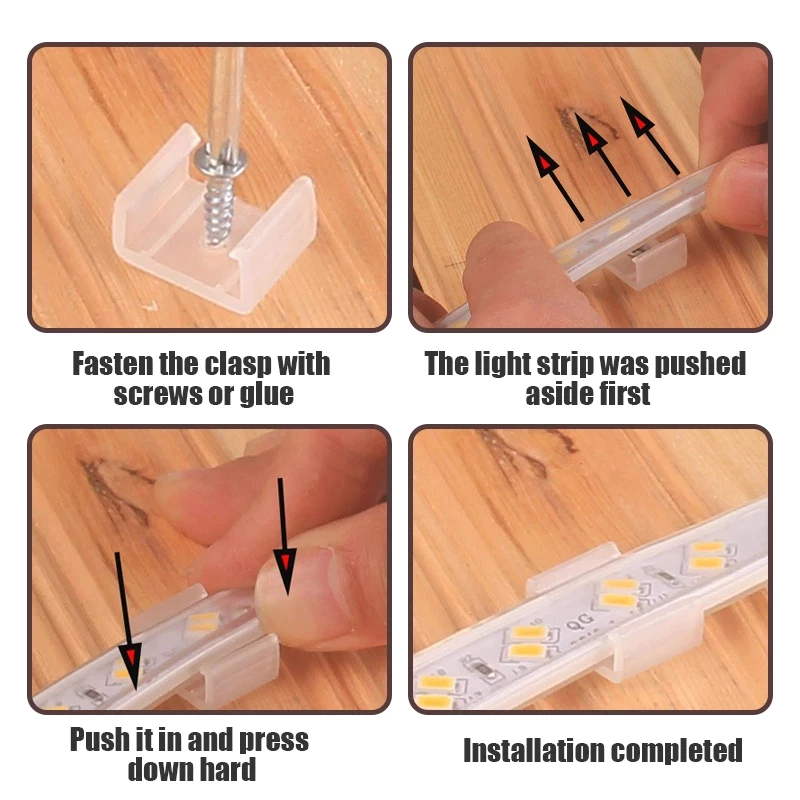 Fasten the clasp with screws or glue

The light strip was pushed aside first

Push it in and press down hard

Installation completed

QG