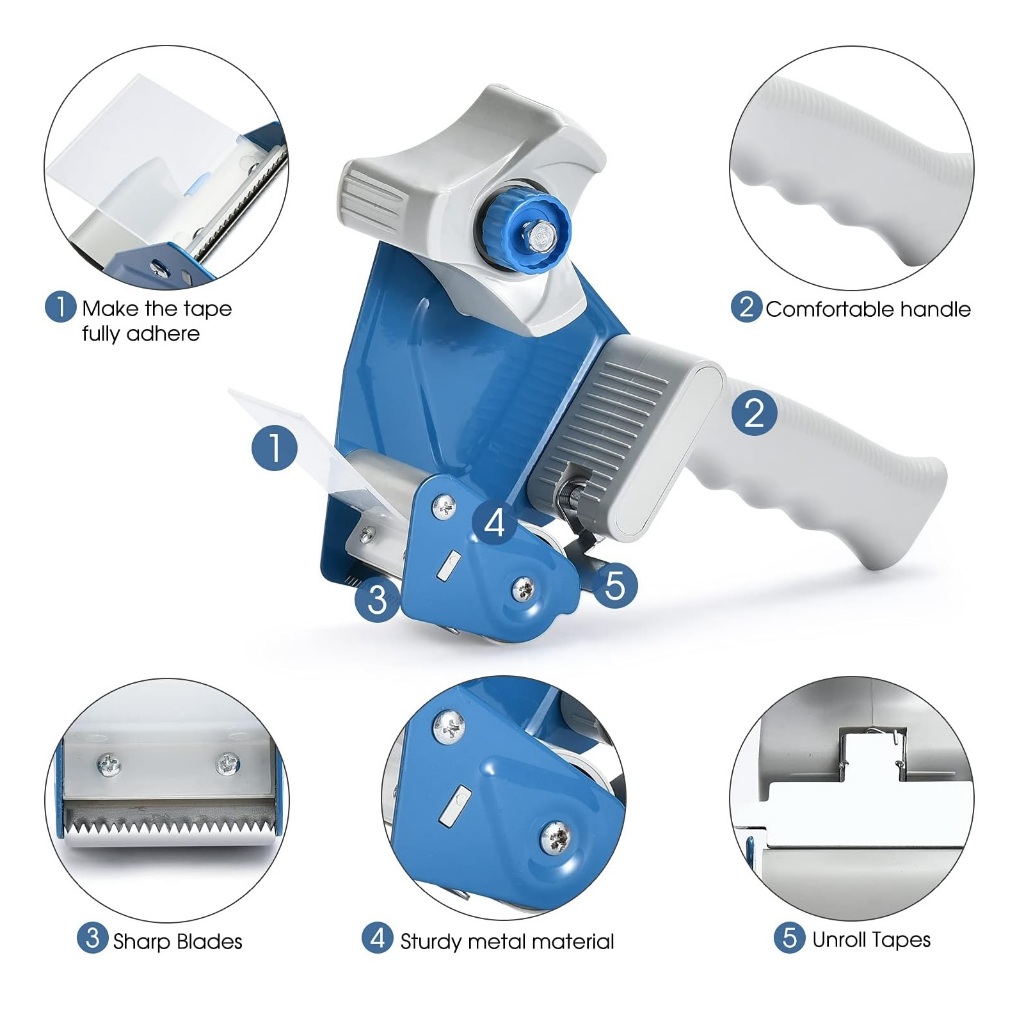 1 Make the tape fully adhere

2 Comfortable handle

1

2

4

3

5

3 Sharp Blades

4 Sturdy metal material

5 Unroll Tapes