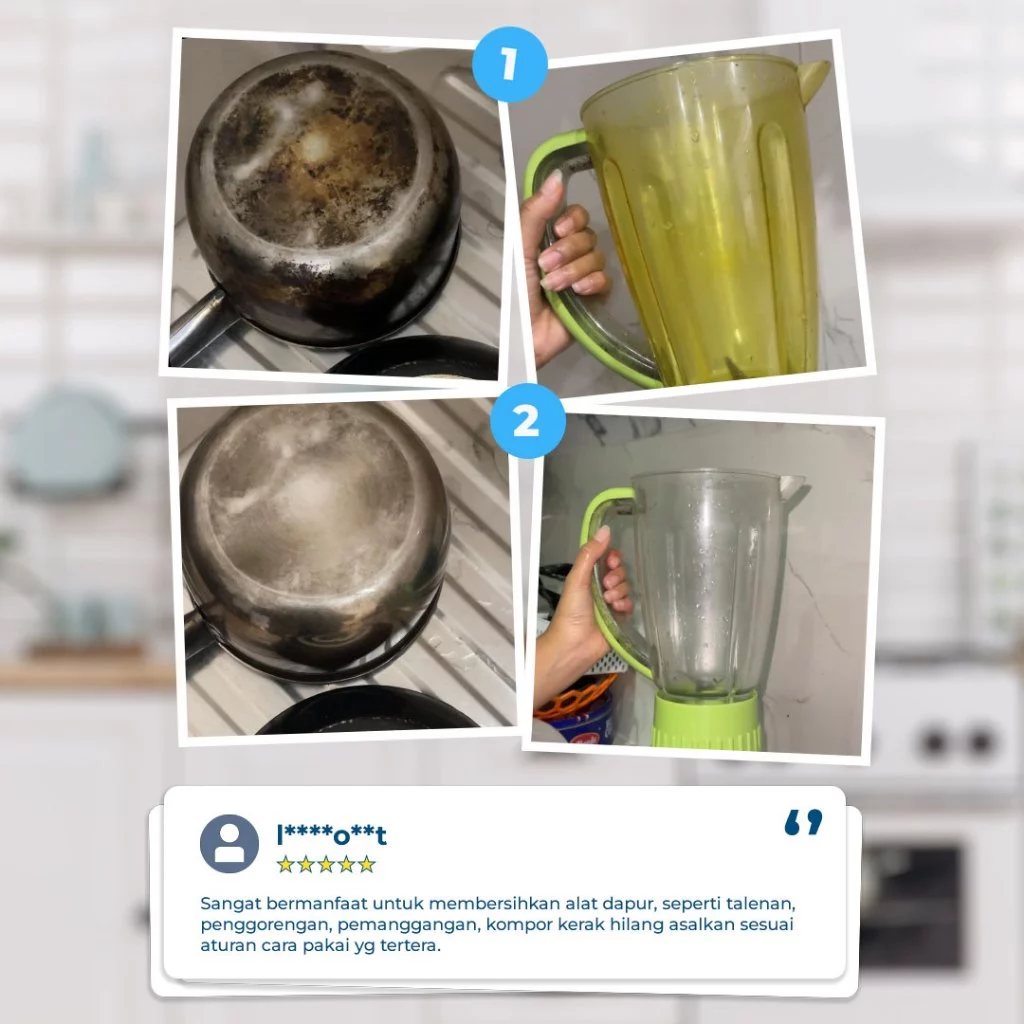 1

2

l****o**t

★★★★★

Sangat bermanfaat untuk membersihkan alat dapur, seperti talenan, penggorengan, pemanggangan, kompor kerak hilang asalkan sesuai aturan cara pakai yg tertera.