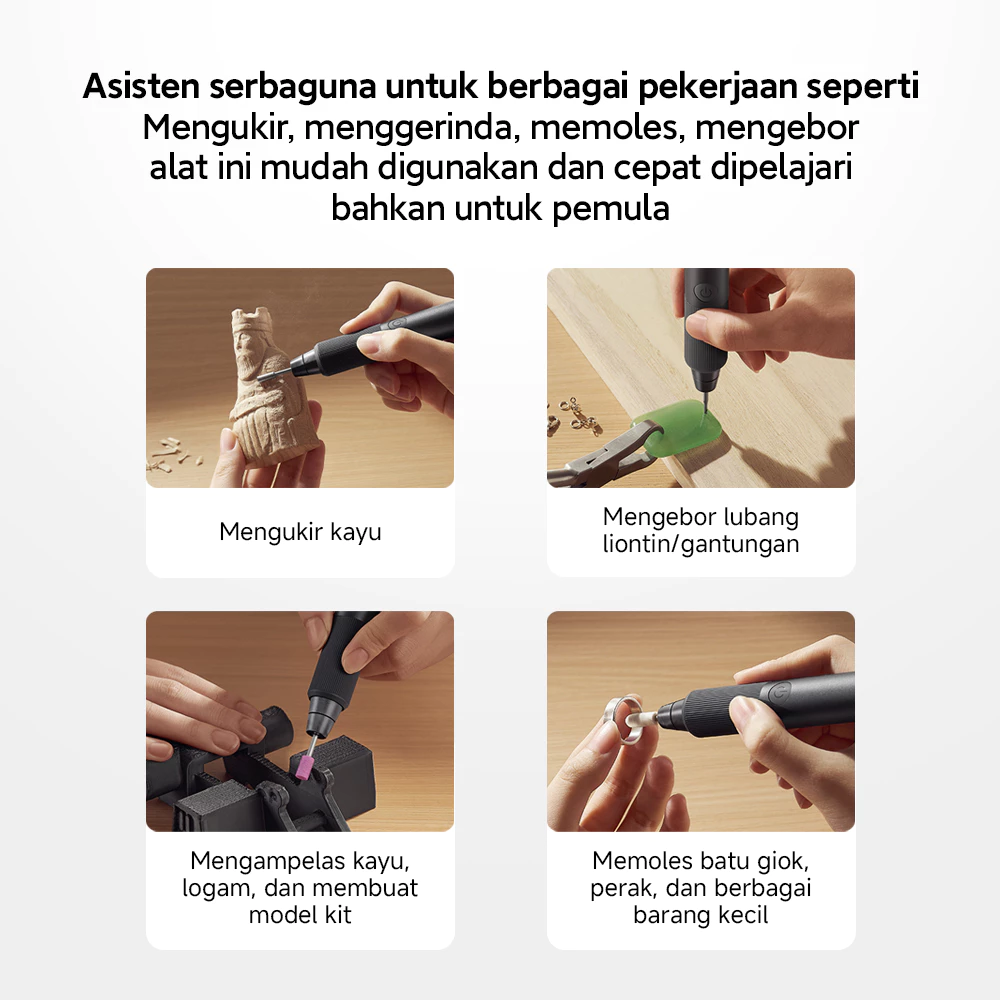 Asisten serbaguna untuk berbagai pekerjaan seperti Mengukir, menggerinda, memoles, mengebor alat ini mudah digunakan dan cepat dipelajari bahkan untuk pemula

Mengukir kayu

Mengebor lubang liontin/gantungan

Mengampelas kayu, logam, dan membuat model kit

Memoles batu giok, perak, dan berbagai barang kecil