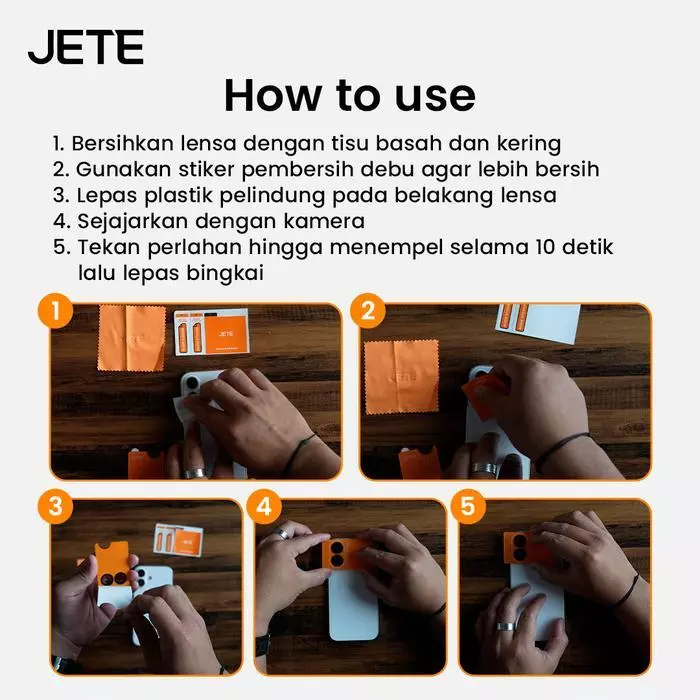 JETE

How to use

1. Bersihkan lensa dengan tisu basah dan kering
2. Gunakan stiker pembersih debu agar lebih bersih
3. Lepas plastik pelindung pada belakang lensa
4. Sejajarkan dengan kamera
5. Tekan perlahan hingga menempel selama 10 detik lalu lepas bingkai

1

JETE

JETE

2

JETE

3

4

5