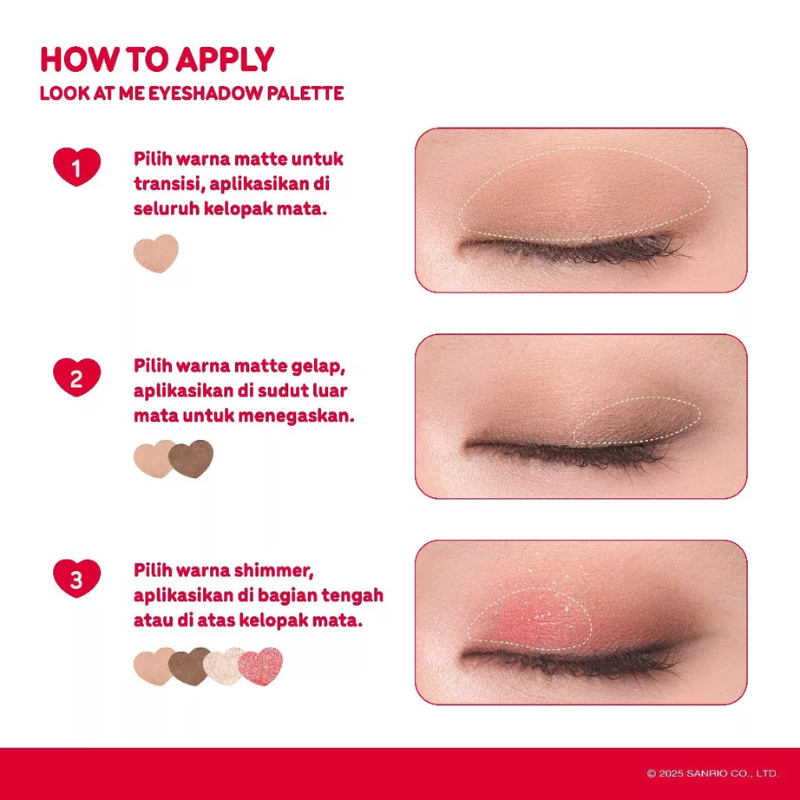 HOW TO APPLY
LOOK AT ME EYESHADOW PALETTE

1
Pilih warna matte untuk transisi, aplikasikan di seluruh kelopak mata.

2
Pilih warna matte gelap, aplikasikan di sudut luar mata untuk menegaskan.

3
Pilih warna shimmer, aplikasikan di bagian tengah atau di atas kelopak mata.

© 2025 SANRIO CO., LTD.