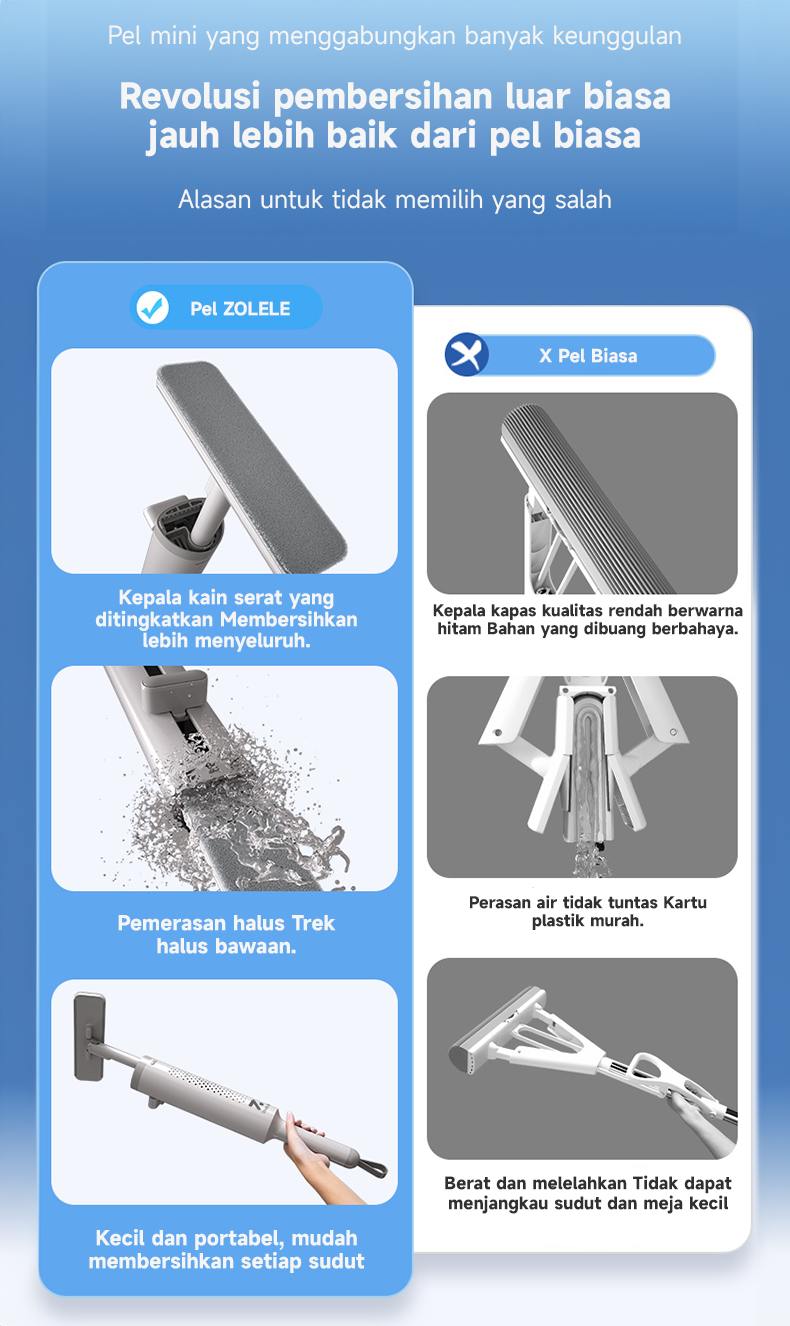 Pel mini yang menggabungkan banyak keunggulan

Revolusi pembersihan luar biasa jauh lebih baik dari pel biasa

Alasan untuk tidak memilih yang salah

Pel ZOLELE

Kepala kain serat yang ditingkatkan Membersihkan lebih menyeluruh.

Pemerasan halus Trek halus bawaan.

Kecil dan portabel, mudah membersihkan setiap sudut

X Pel Biasa

Kepala kapas kualitas rendah berwarna hitam Bahan yang dibuang berbahaya.

Perasan air tidak tuntas Kartu plastik murah.

Berat dan melelahkan Tidak dapat menjangkau sudut dan meja kecil