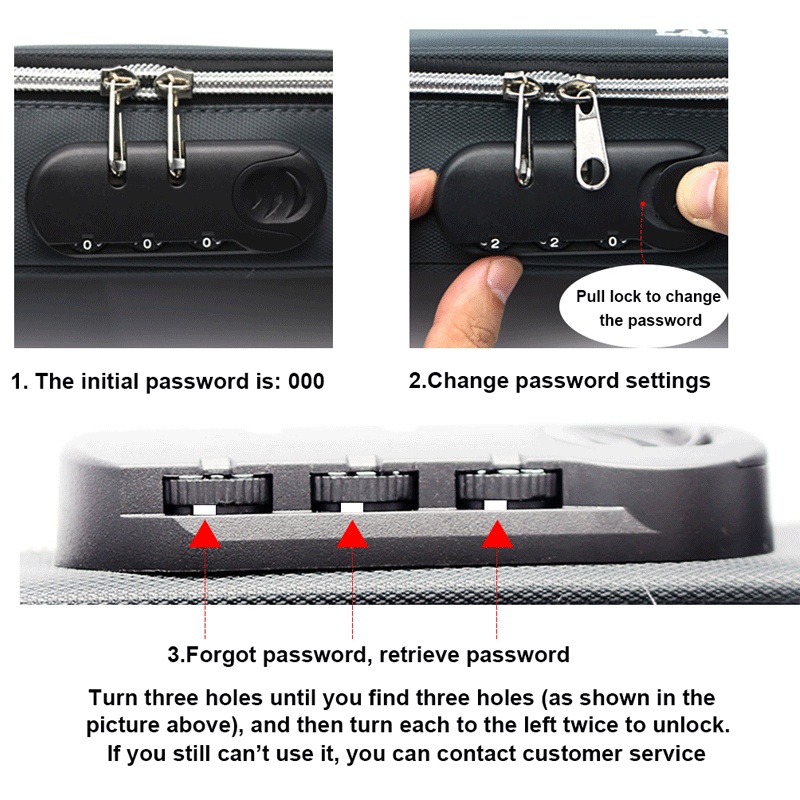 0 0 0

2 2 0

Pull lock to change the password

1. The initial password is: 000

2.Change password settings

3.Forgot password, retrieve password

Turn three holes until you find three holes (as shown in the picture above), and then turn each to the left twice to unlock. If you still can't use it, you can contact customer service