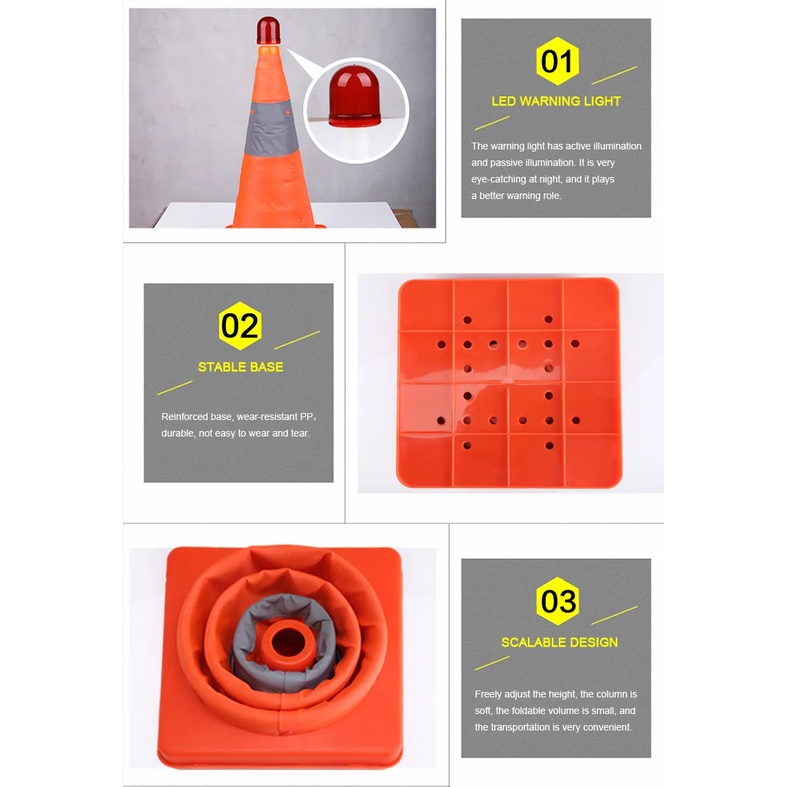 01

LED WARNING LIGHT

The warning light has active illumination and passive illumination. It is very eye-catching at night, and it plays a better warning role.

02

STABLE BASE

Reinforced base, wear-resistant PP, durable, not easy to wear and tear.

03

SCALABLE DESIGN

Freely adjust the height, the column is soft, the foldable volume is small, and the transportation is very convenient.