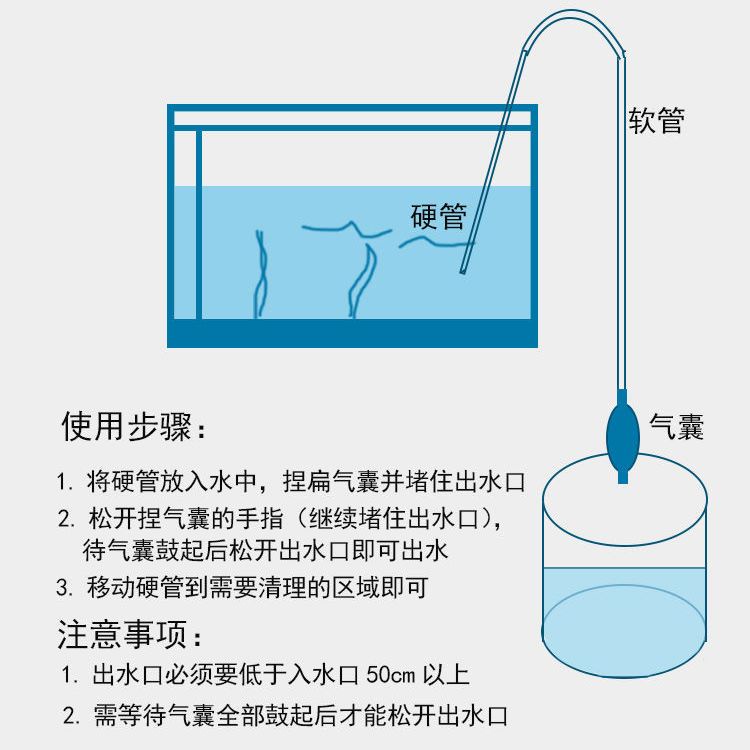 软管

硬管

气囊

使用步骤：

1. 将硬管放入水中，捏扁气囊并堵住出水口

2. 松开捏气囊的手指（继续堵住出水口），待气囊鼓起后松开出水口即可出水

3. 移动硬管到需要清理的区域即可

注意事项：

1. 出水口必须要低于入水口 50cm 以上

2. 需等待气囊全部鼓起后才能松开出水口