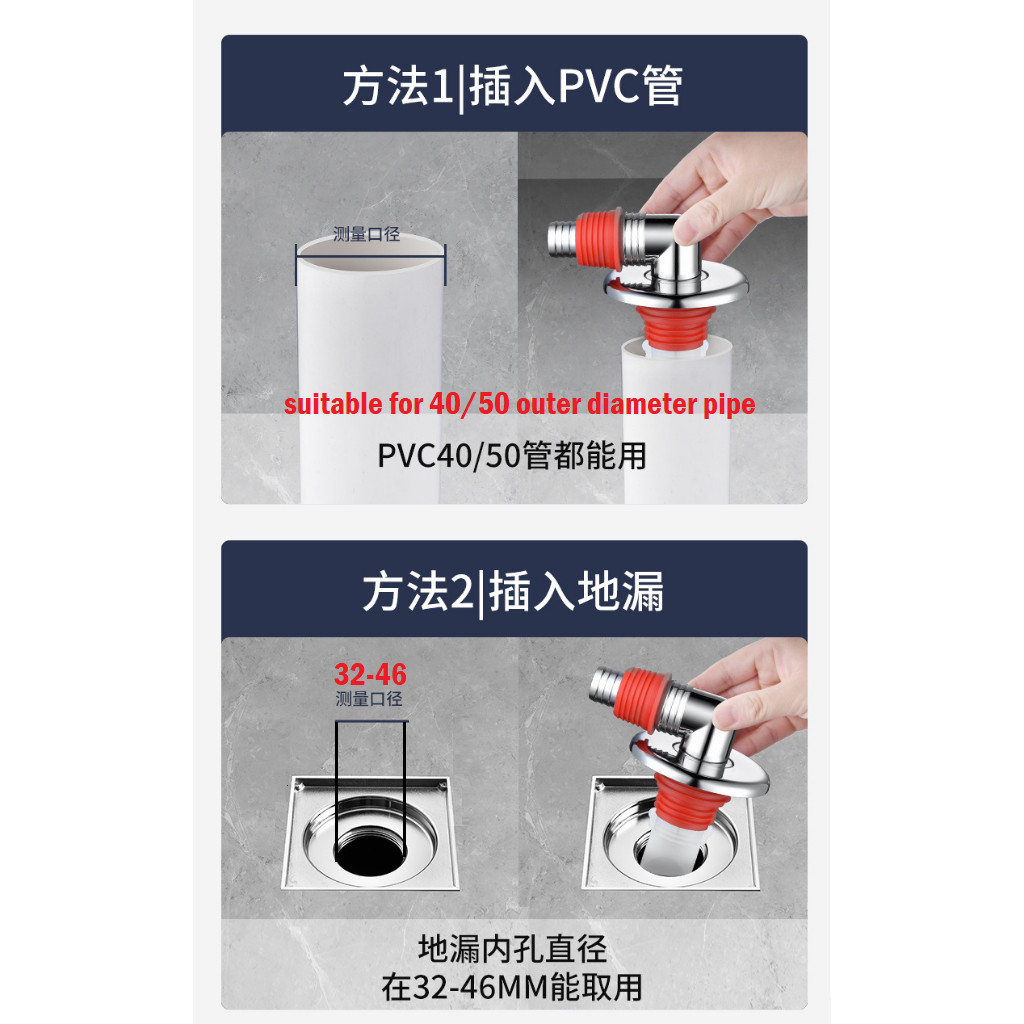 方法1|插入PVC管

测量口径

suitable for 40/50 outer diameter pipe

PVC40/50管都能用

方法2|插入地漏

32-46
测量口径

地漏内孔直径
在32-46MM能取用