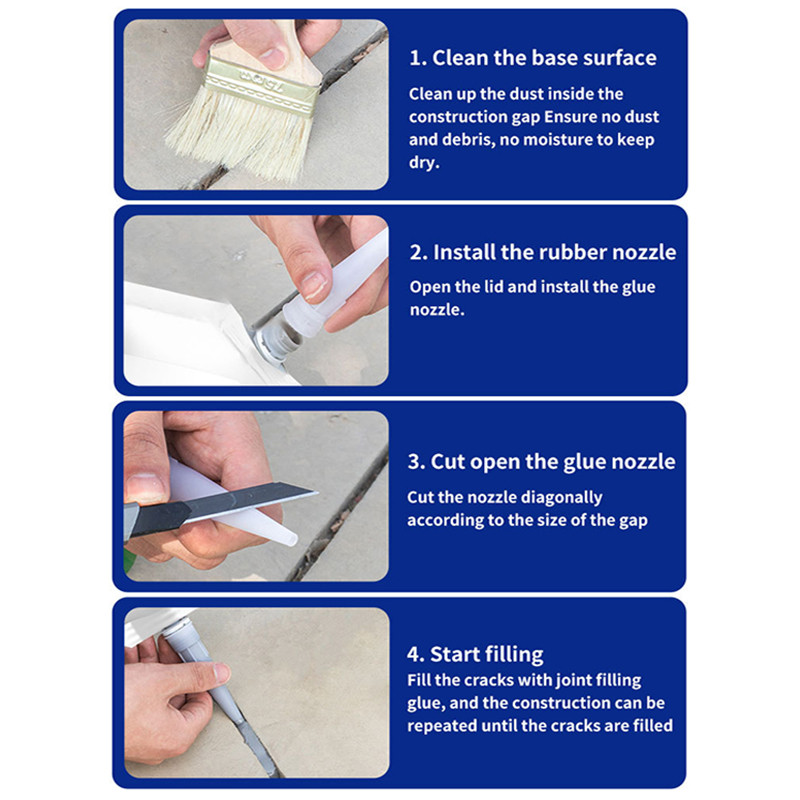 1. Clean the base surface
Clean up the dust inside the construction gap Ensure no dust and debris, no moisture to keep dry.

2. Install the rubber nozzle
Open the lid and install the glue nozzle.

3. Cut open the glue nozzle
Cut the nozzle diagonally according to the size of the gap

4. Start filling
Fill the cracks with joint filling glue, and the construction can be repeated until the cracks are filled