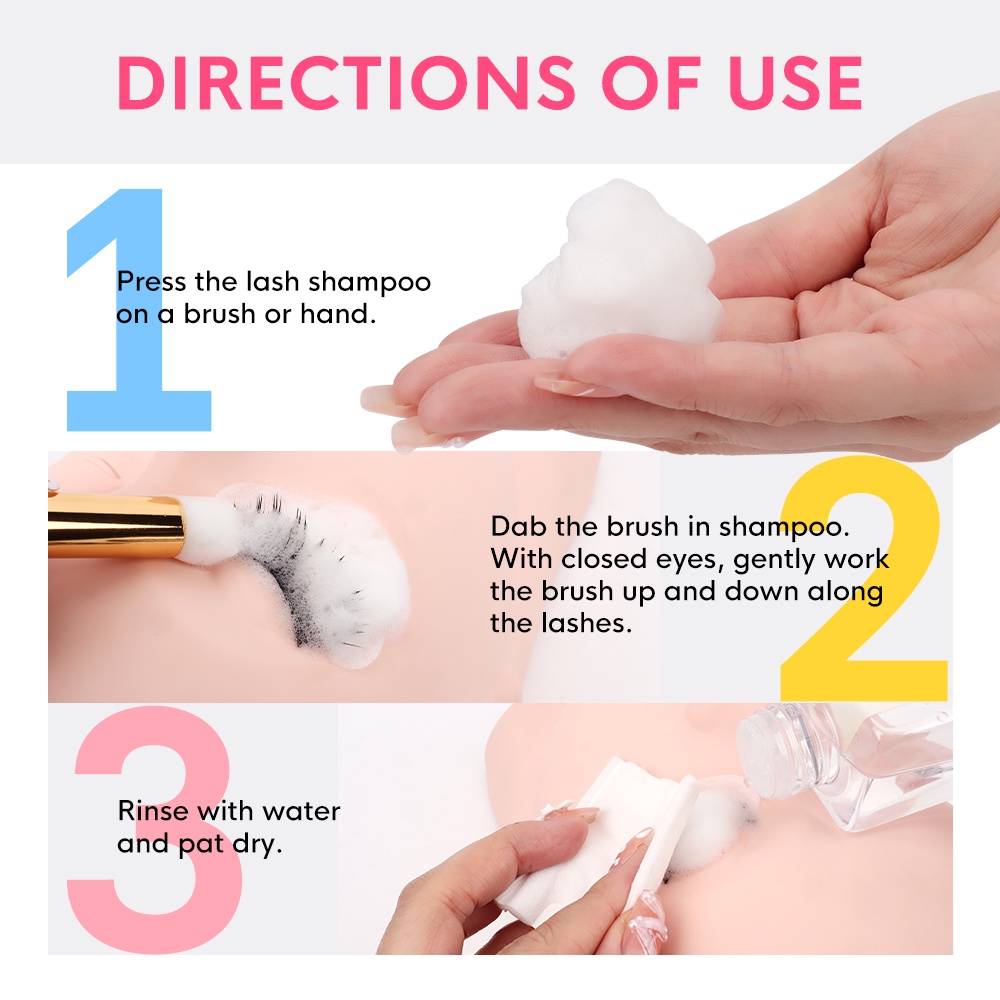 DIRECTIONS OF USE

1

Press the lash shampoo on a brush or hand.

2

Dab the brush in shampoo. With closed eyes, gently work the brush up and down along the lashes.

3

Rinse with water and pat dry.