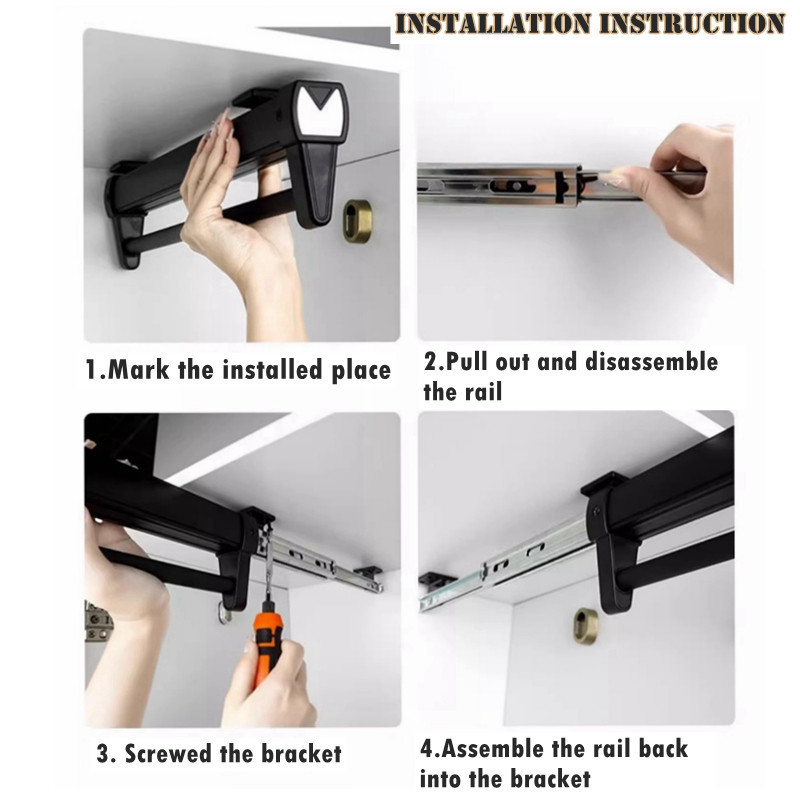 INSTALLATION INSTRUCTION

1.Mark the installed place

2.Pull out and disassemble the rail

3. Screwed the bracket

4.Assemble the rail back into the bracket