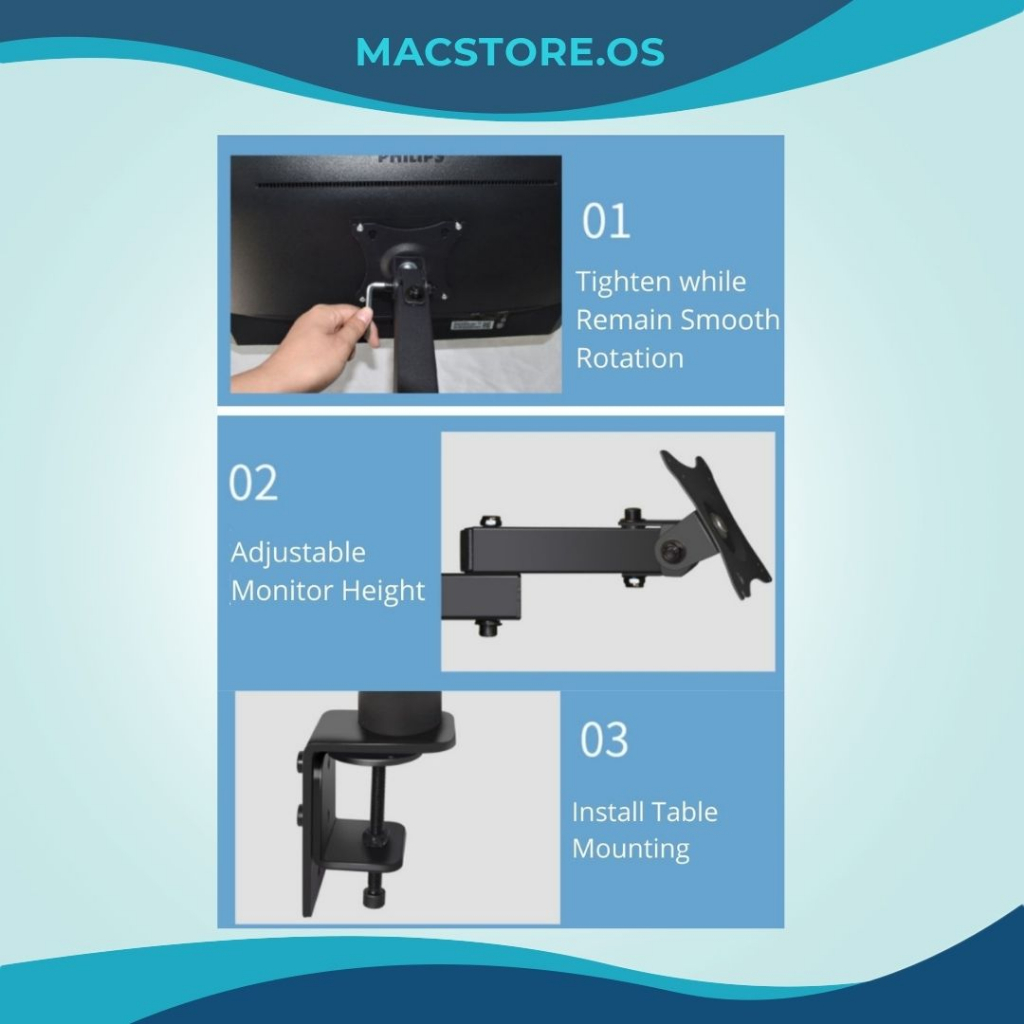 MACSTORE.OS

PHILIPS

01

Tighten while Remain Smooth Rotation

02

Adjustable Monitor Height

03

Install Table Mounting