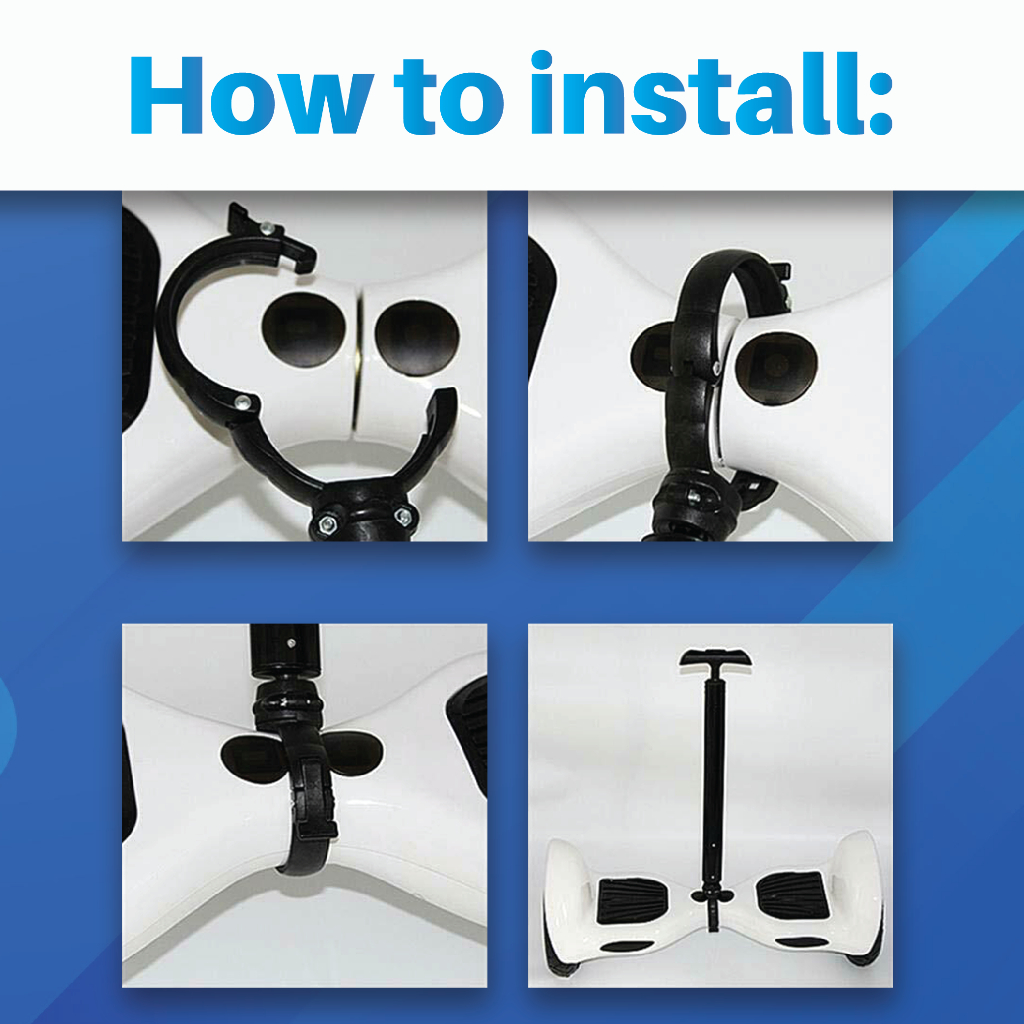 How to install: