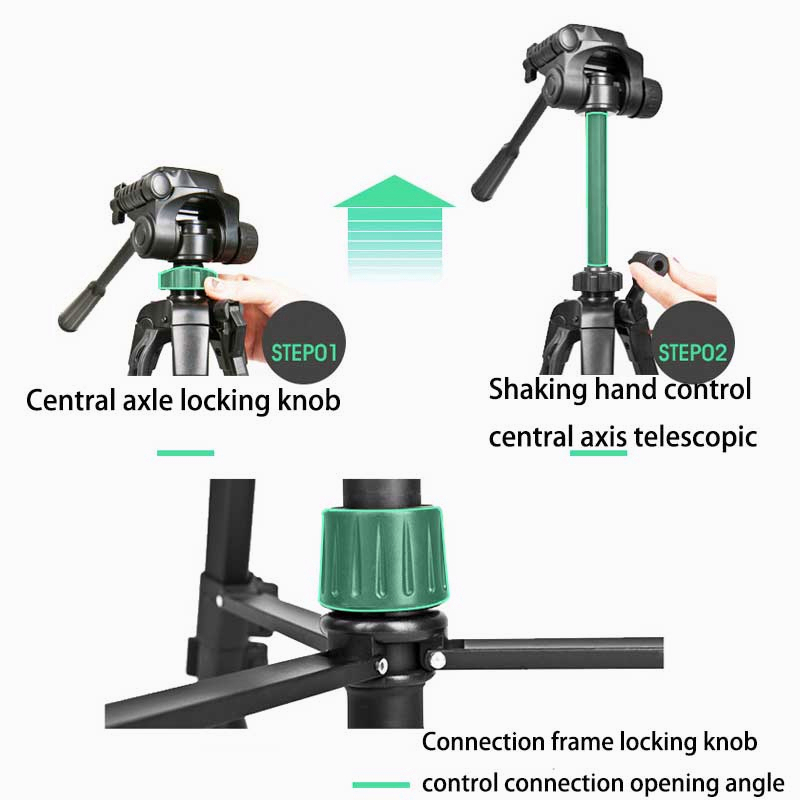 STEP01
Central axle locking knob

STEP02
Shaking hand control central axis telescopic

Connection frame locking knob control connection opening angle