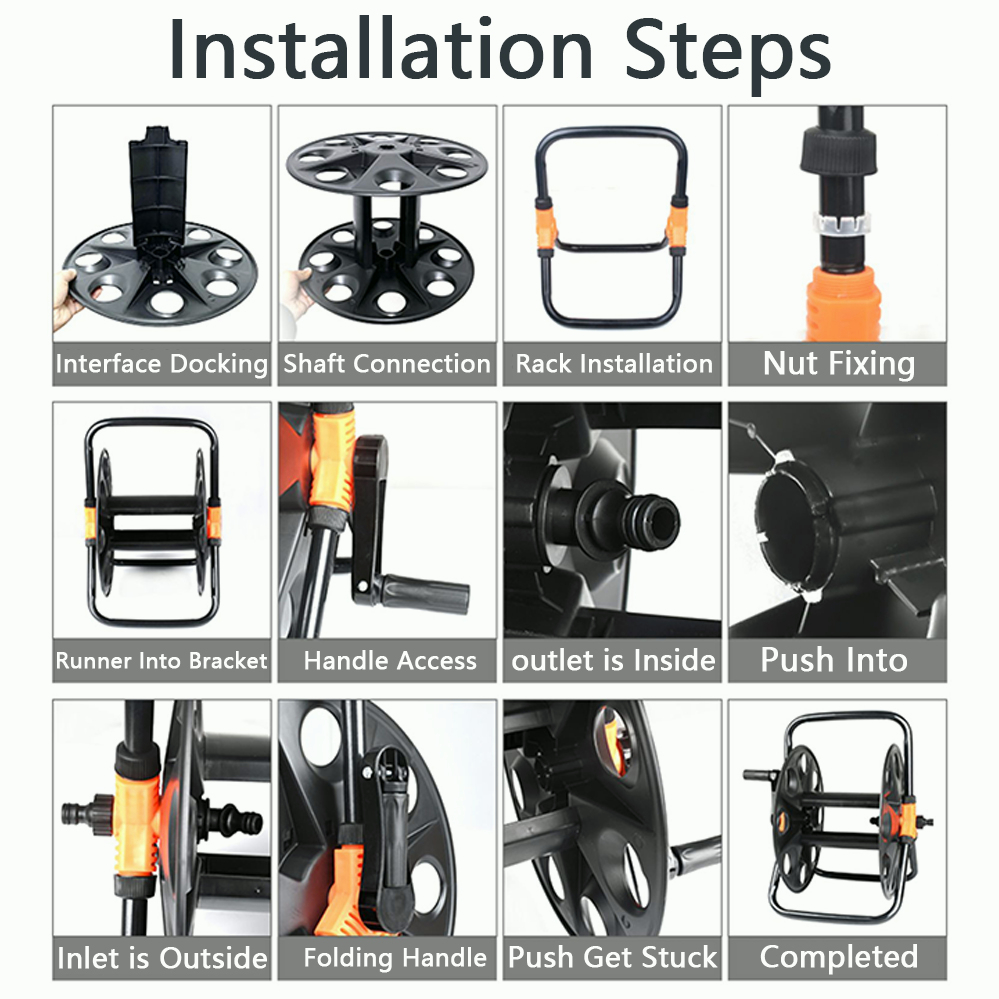 Installation Steps

Interface Docking

Shaft Connection

Rack Installation

Nut Fixing

Runner Into Bracket

Handle Access

outlet is Inside

Push Into

Inlet is Outside

Folding Handle

Push Get Stuck

Completed