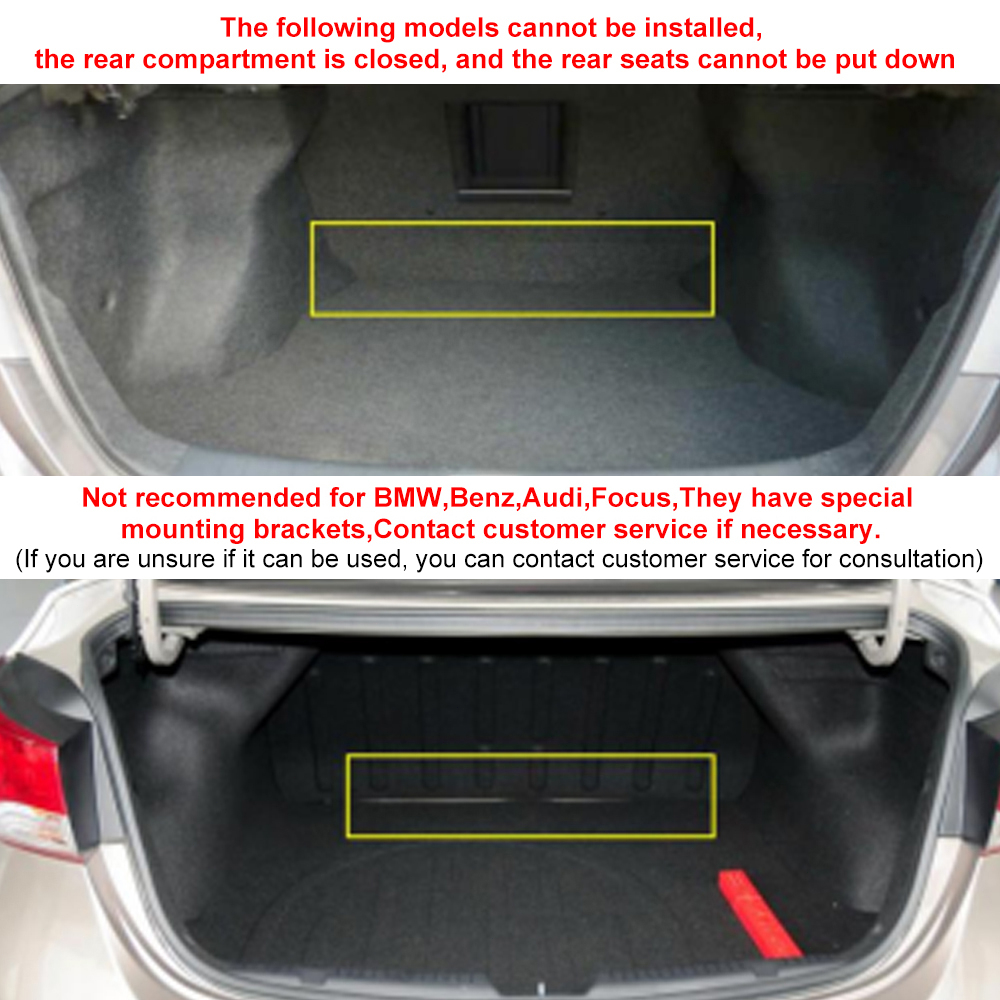 The following models cannot be installed,
the rear compartment is closed, and the rear seats cannot be put down

Not recommended for BMW,Benz,Audi,Focus,They have special mounting brackets,Contact customer service if necessary.
(If you are unsure if it can be used, you can contact customer service for consultation)