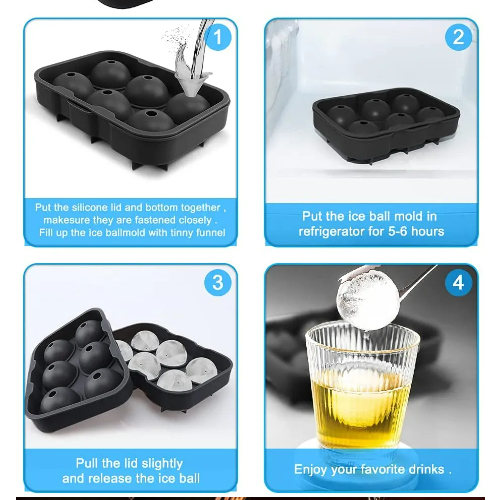 1

Put the silicone lid and bottom together , makesure they are fastened closely . Fill up the ice ballmold with tinny funnel

2

Put the ice ball mold in refrigerator for 5-6 hours

3

Pull the lid slightly and release the ice ball

4

Enjoy your favorite drinks .