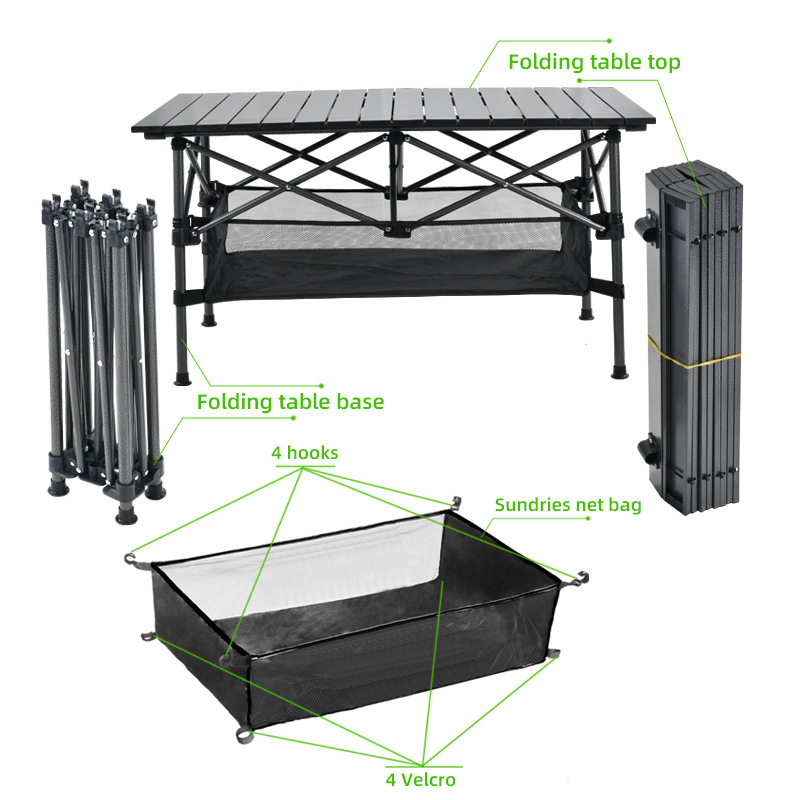 Folding table top

Folding table base

4 hooks

Sundries net bag

4 Velcro