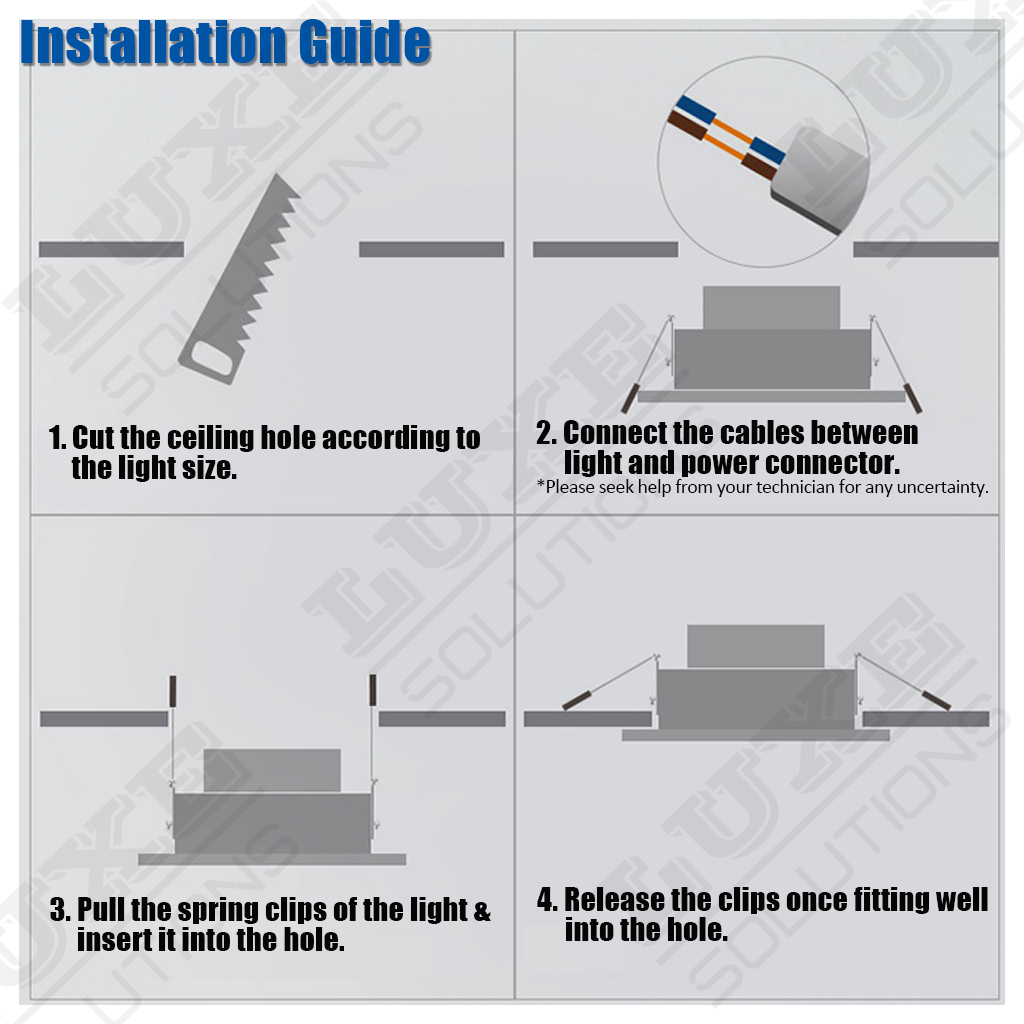 Installation Guide

1. Cut the ceiling hole according to the light size.

2. Connect the cables between light and power connector.
*Please seek help from your technician for any uncertainty.

3. Pull the spring clips of the light & insert it into the hole.

4. Release the clips once fitting well into the hole.

LUXE SOLUTIONS