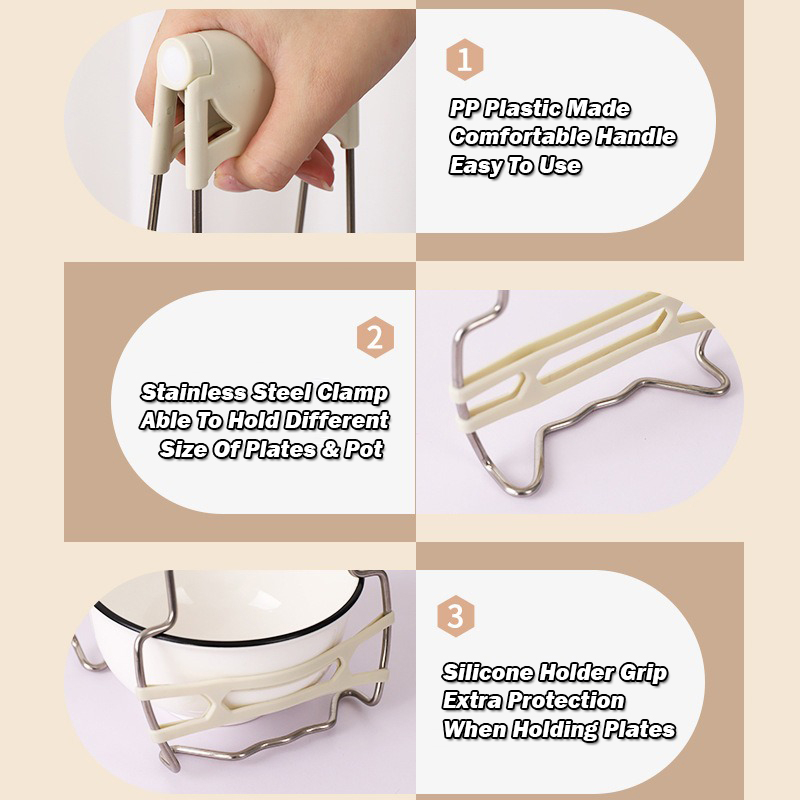 1

PP Plastic Made
Comfortable Handle
Easy To Use

2

Stainless Steel Clamp
Able To Hold Different
Size Of Plates & Pot

3

Silicone Holder Grip
Extra Protection
When Holding Plates