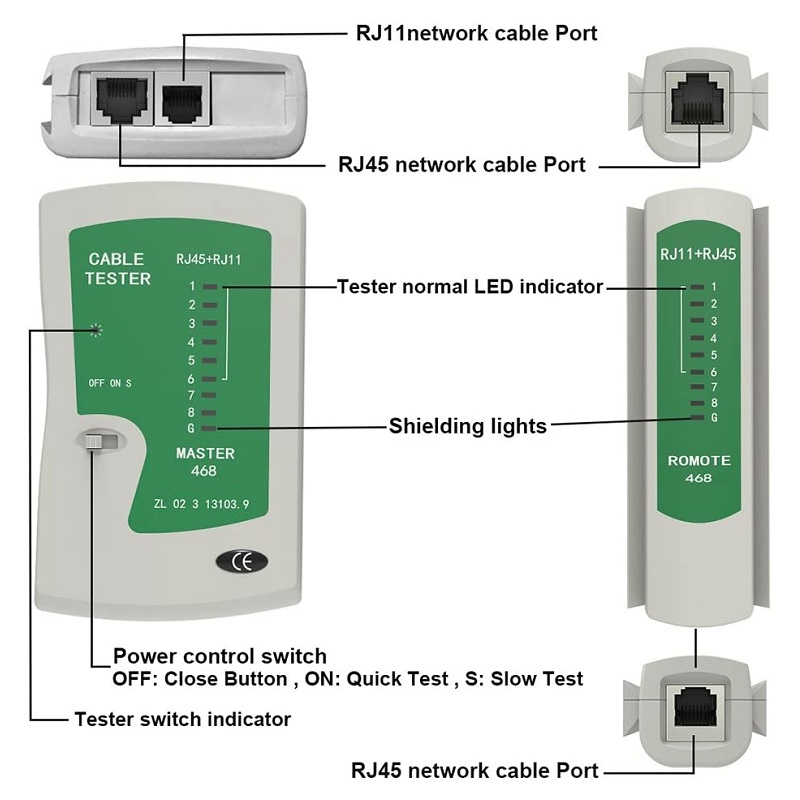 RJ11network cable Port

RJ45 network cable Port

CABLE TESTER

RJ45+RJ11

1
2
3
4
5
6
7
8
G

OFF ON S

MASTER
468

ZL 02 3 13103.9

CE

Tester normal LED indicator

Shielding lights

RJ11+RJ45

1
2
3
4
5
6
7
8
G

ROMOTE
468

Power control switch
OFF: Close Button , ON: Quick Test , S: Slow Test

Tester switch indicator

RJ45 network cable Port