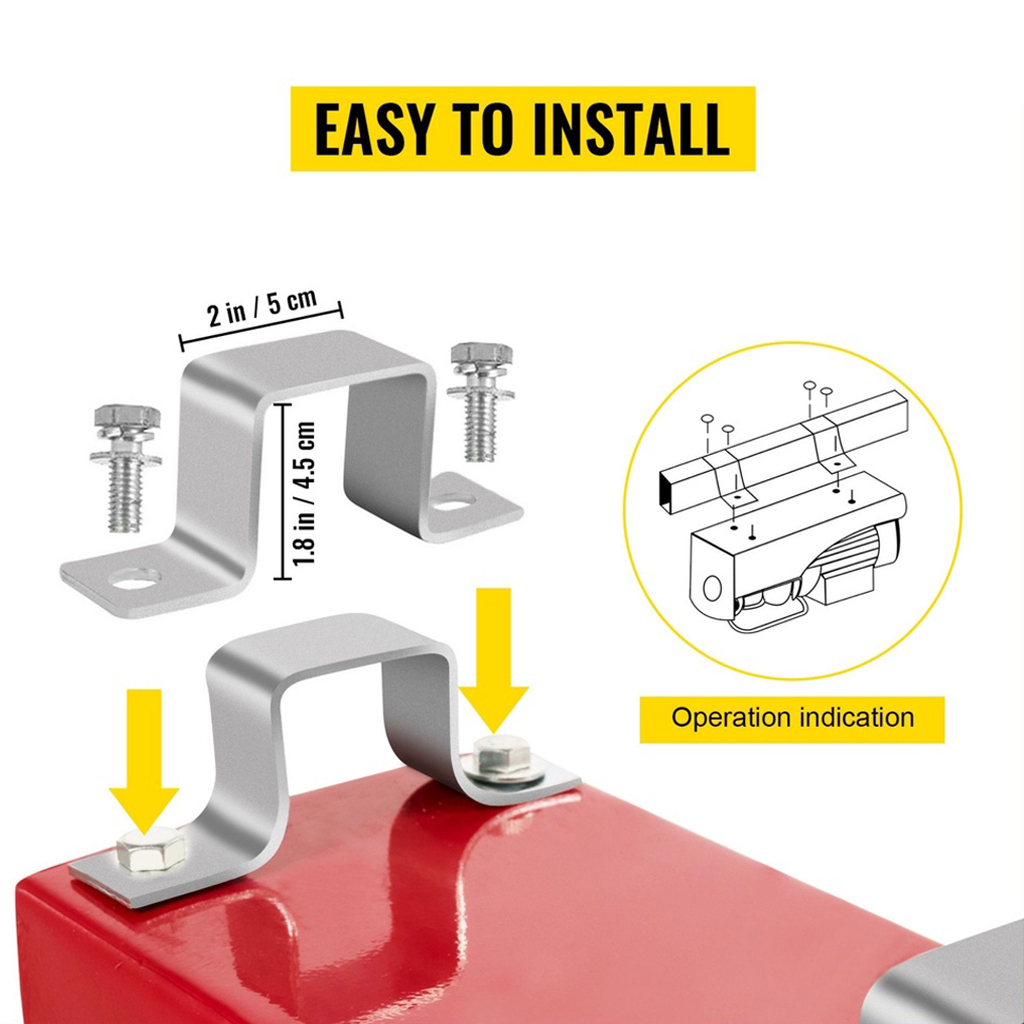 EASY TO INSTALL

2 in / 5 cm

1.8 in / 4.5 cm

Operation indication