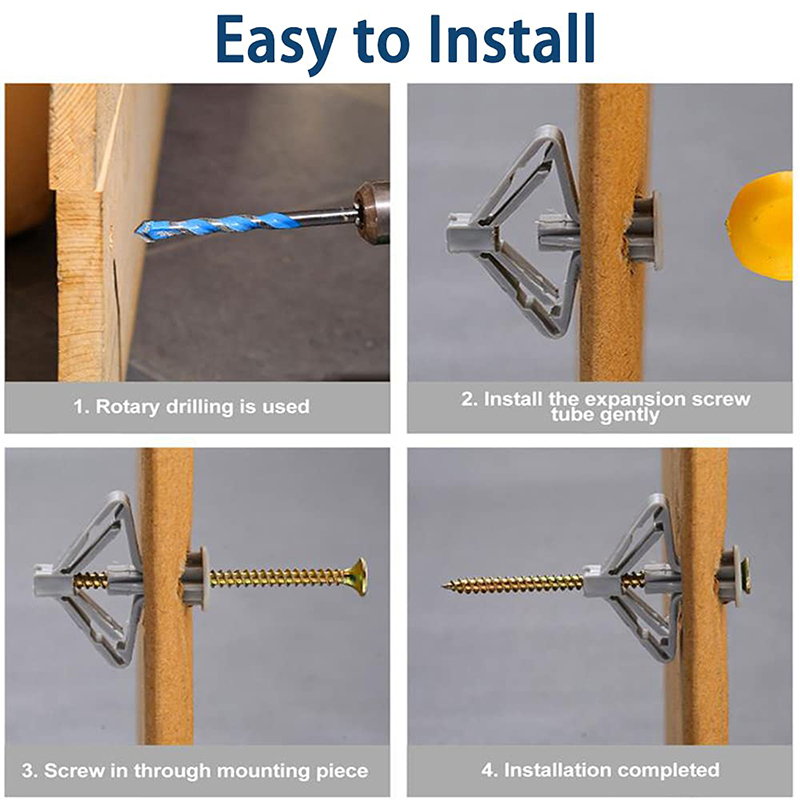 Easy to Install

1. Rotary drilling is used

2. Install the expansion screw tube gently

3. Screw in through mounting piece

4. Installation completed