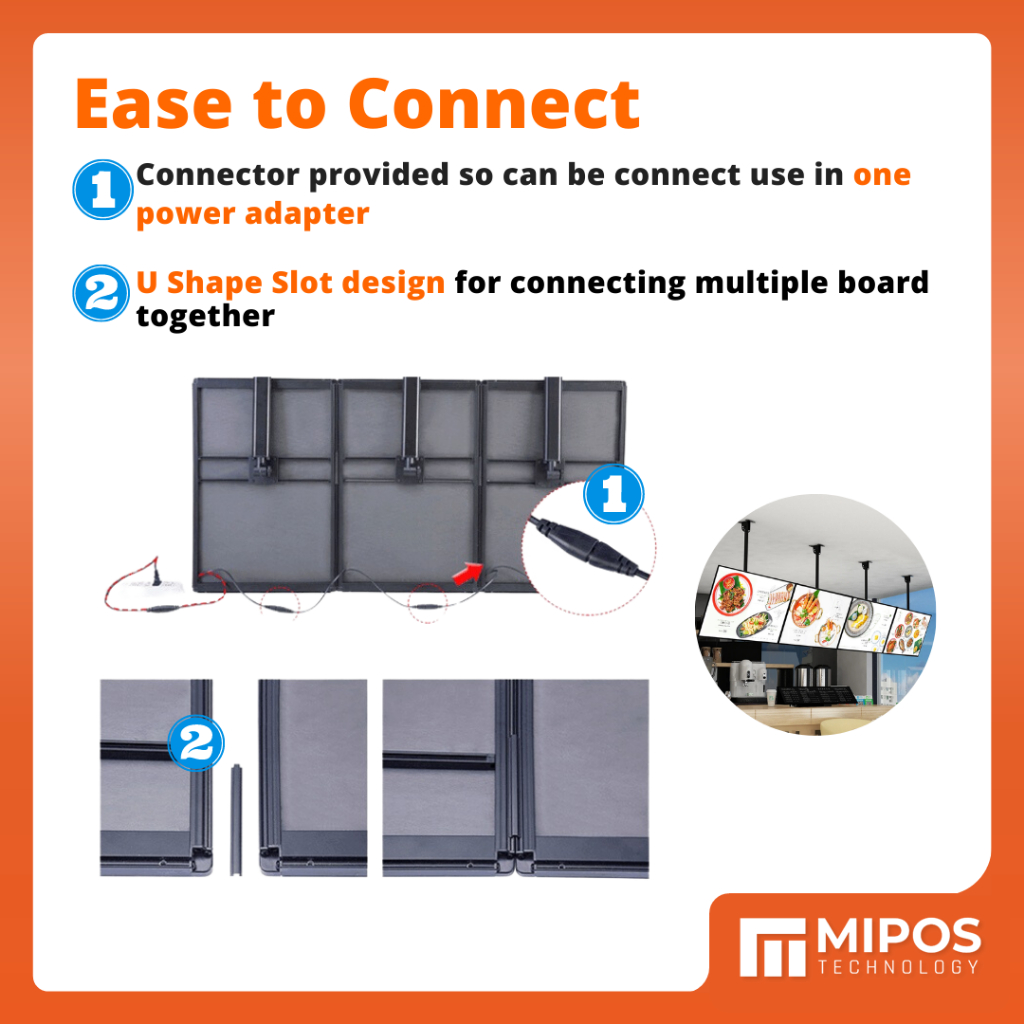 Ease to Connect

1 Connector provided so can be connect use in one power adapter

2 U Shape Slot design for connecting multiple board together

1

2

MIPOS TECHNOLOGY