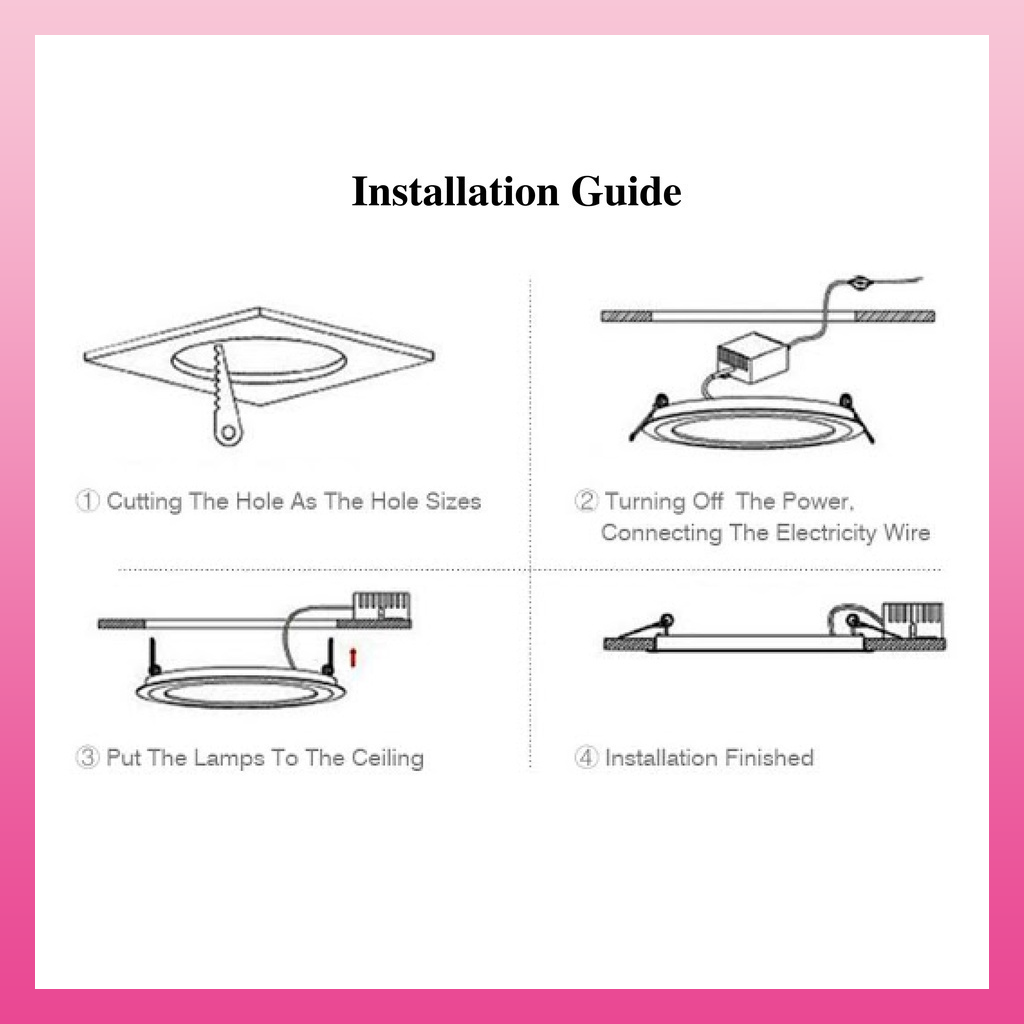 Installation Guide

① Cutting The Hole As The Hole Sizes

② Turning Off The Power, Connecting The Electricity Wire

③ Put The Lamps To The Ceiling

④ Installation Finished